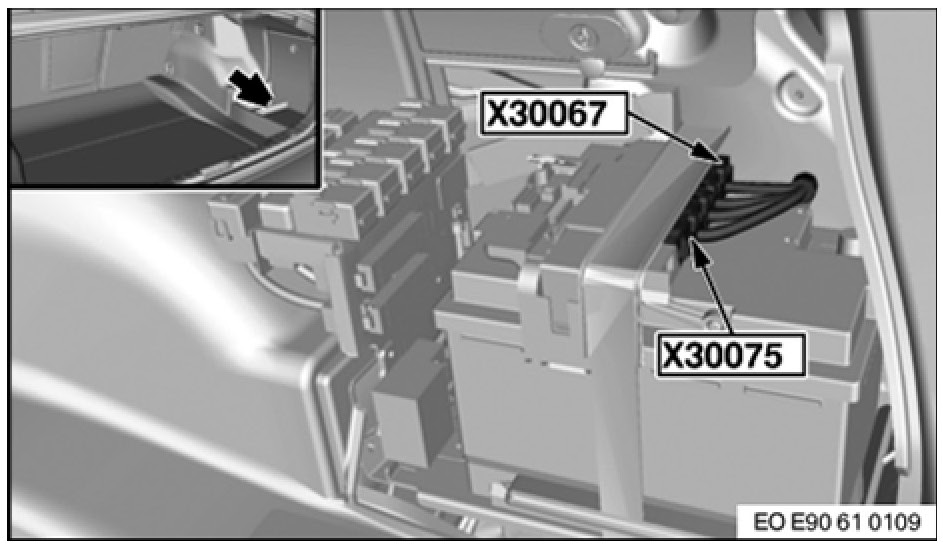 X30067

X30075

EO E90 61 0109