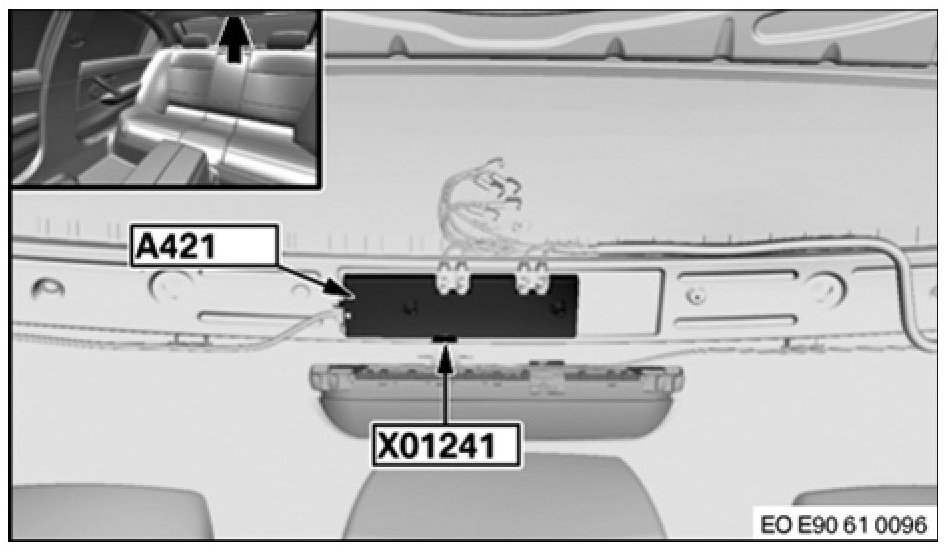 A421

X01241

EO E90 61 0096