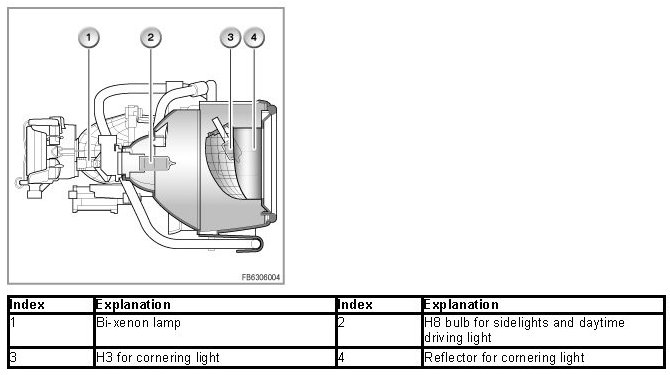 1
2
3
4

FB6306004

| Index | Explanation | Index | Explanation |
|---|---|---|---|
| 1 | Bi-xenon lamp | 2 | H8 bulb for sidelights and daytime driving light |
| 3 | H3 for cornering light | 4 | Reflector for cornering light |