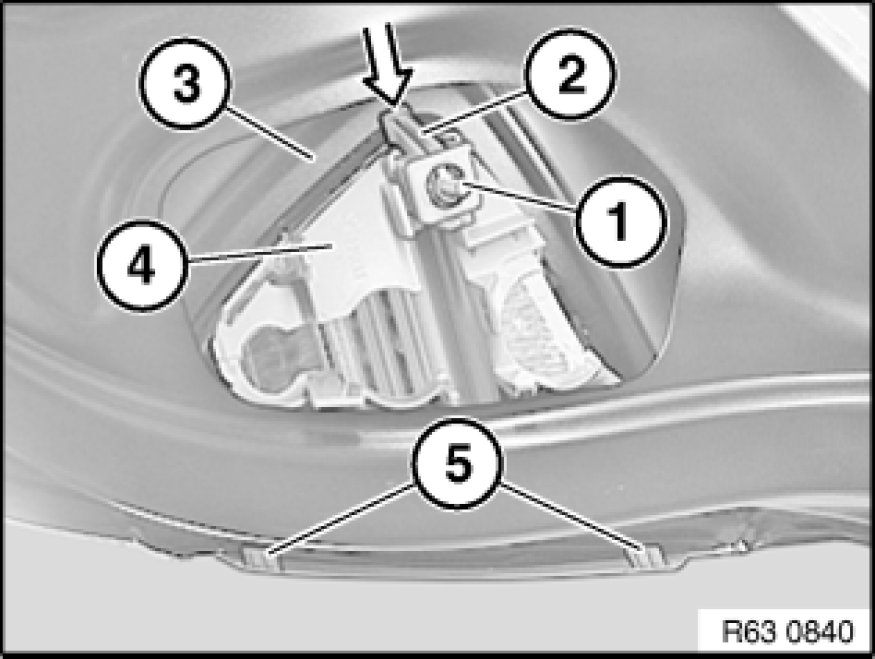 3
2
1
4
5
R63 0840