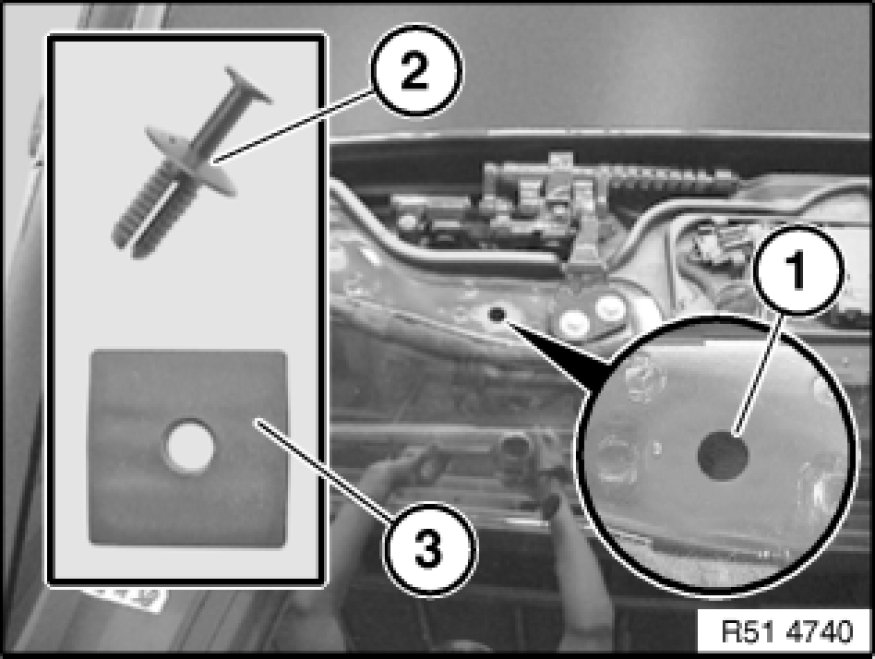 2
1
3
R51 4740