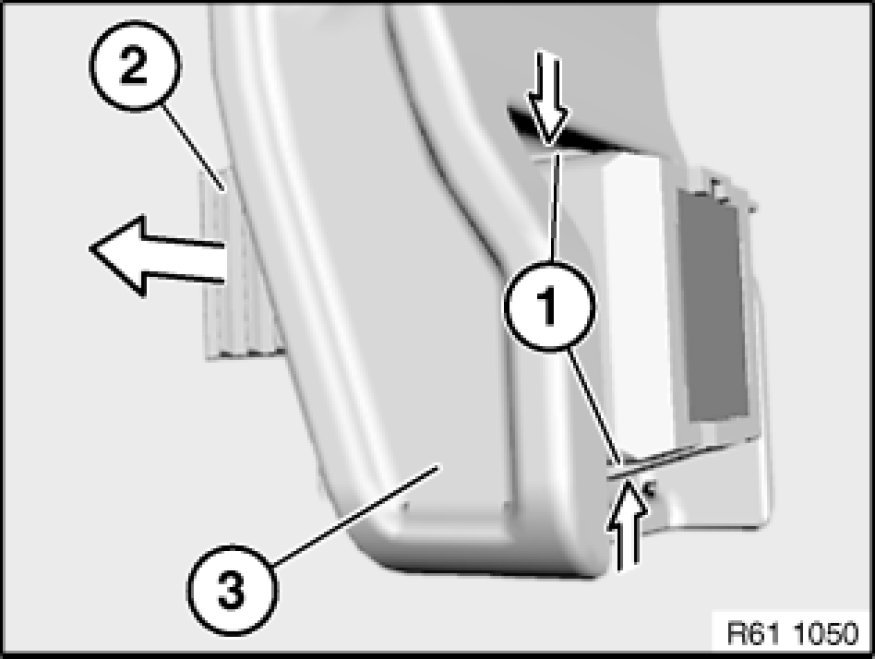 2
1
3
R61 1050