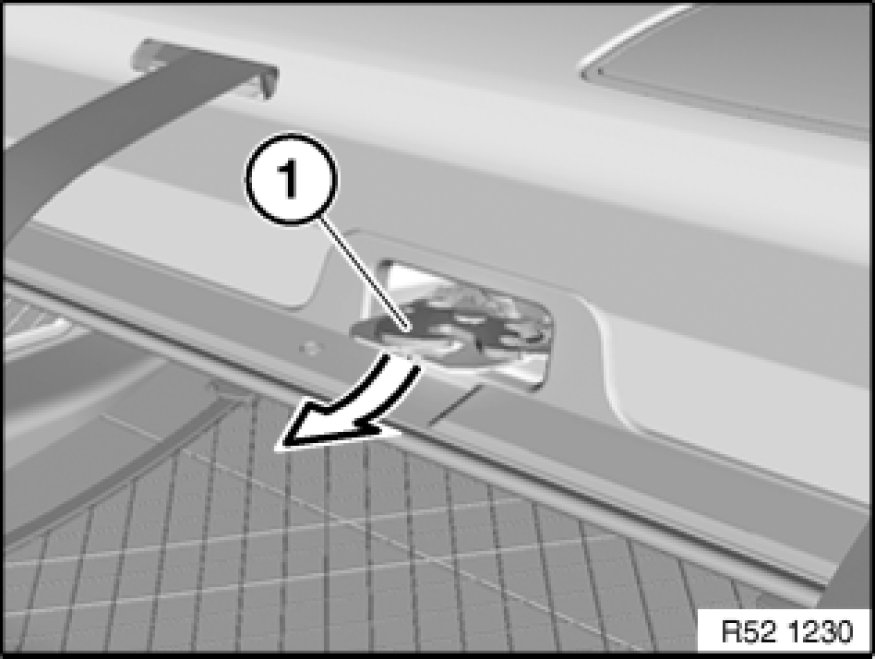 1

R52 1230