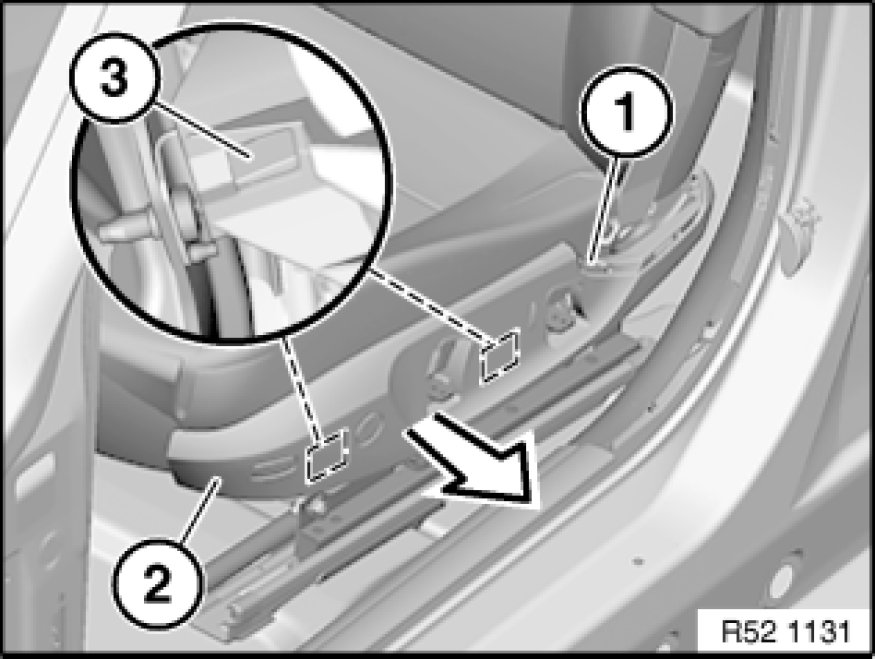 3
1
2
R52 1131