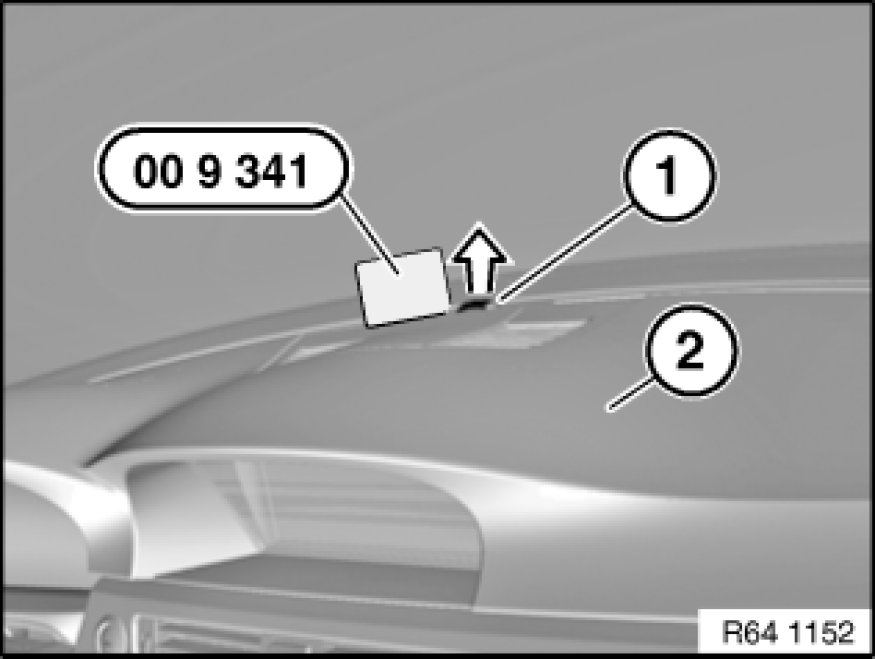 00 9 341

1

2

R64 1152