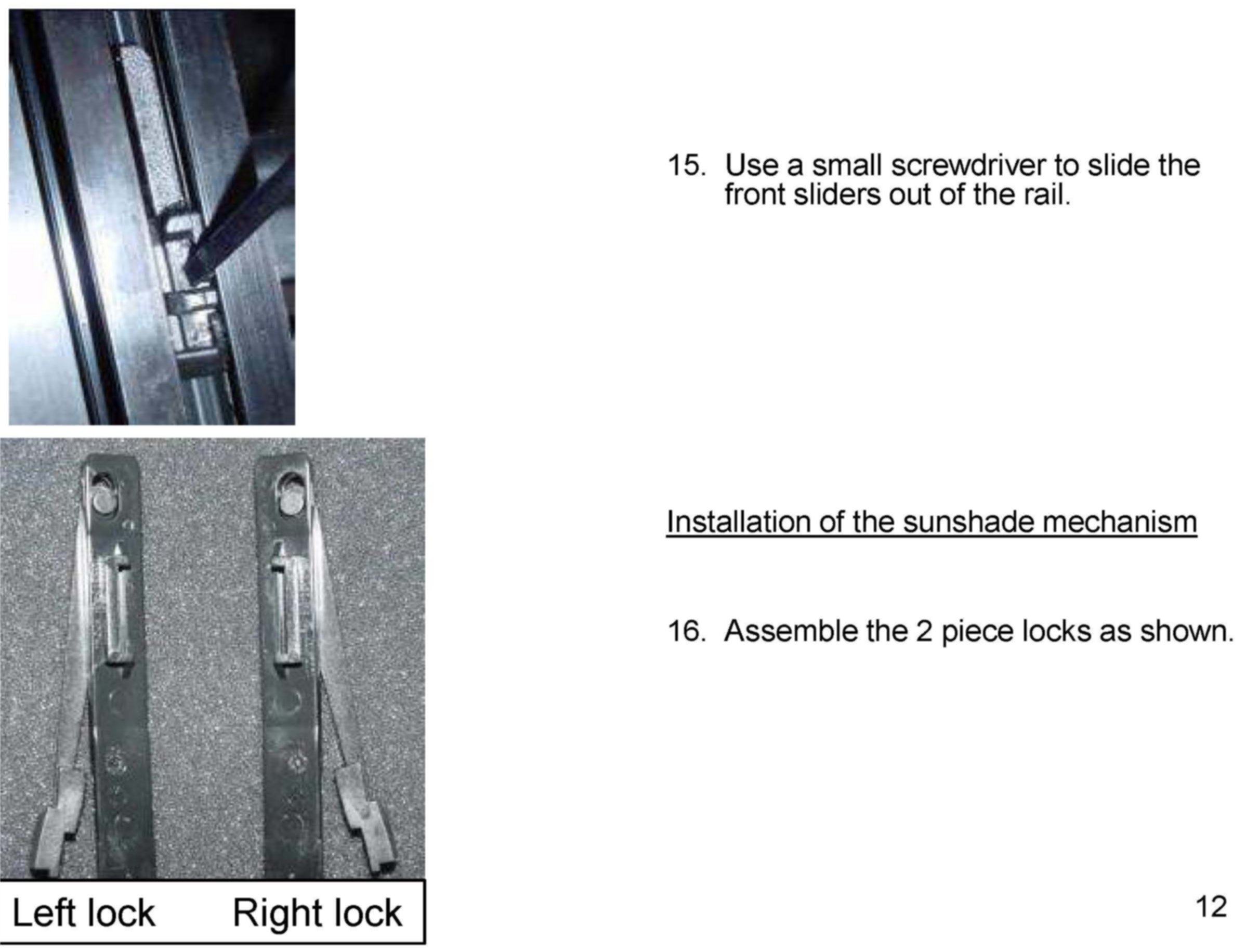 15. Use a small screwdriver to slide the front sliders out of the rail.

Installation of the sunshade mechanism

16. Assemble the 2 piece locks as shown.

Left lock Right lock

12