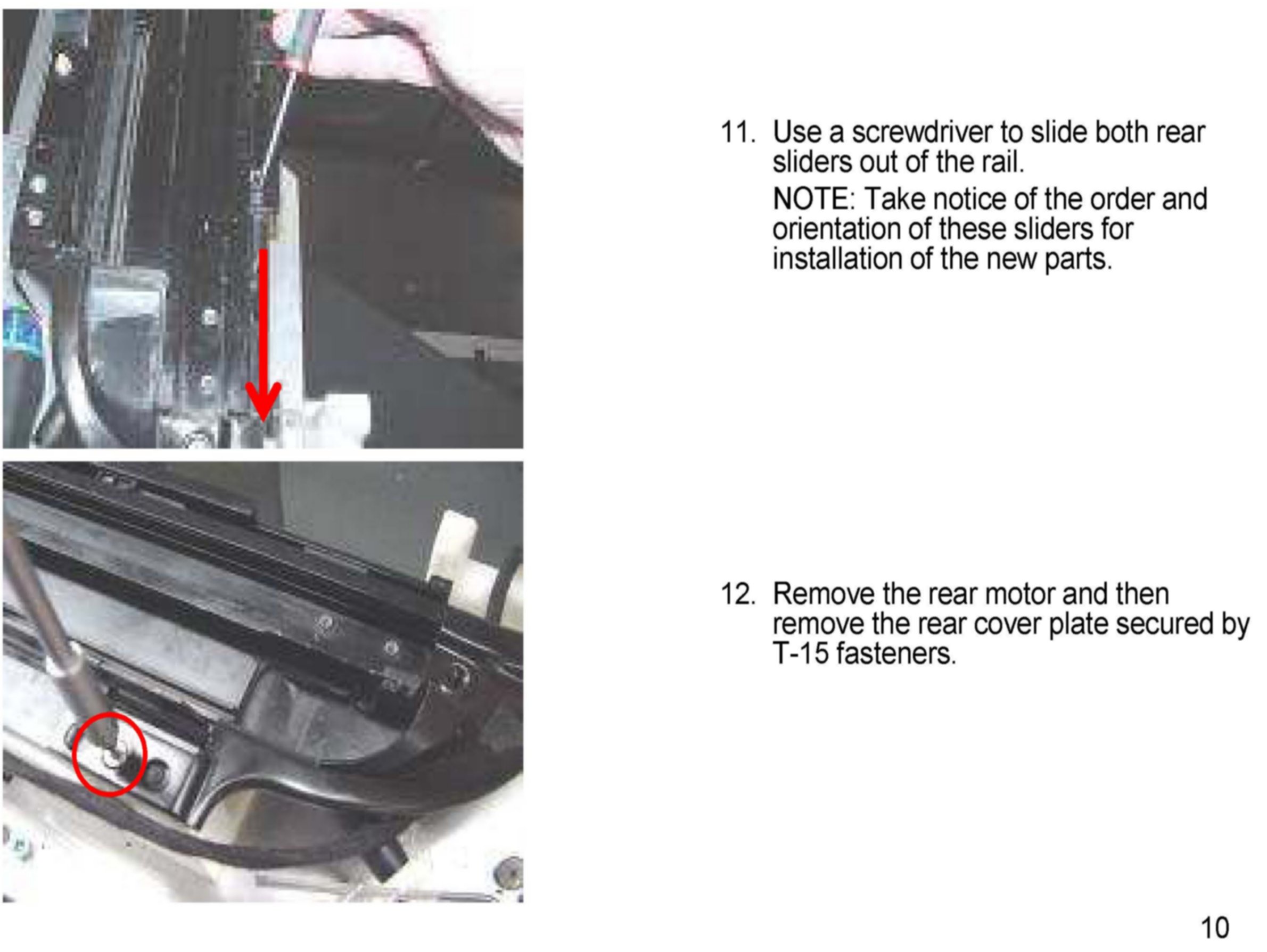 11. Use a screwdriver to slide both rear sliders out of the rail.

NOTE: Take notice of the order and orientation of these sliders for installation of the new parts.

12. Remove the rear motor and then remove the rear cover plate secured by T-15 fasteners.

10