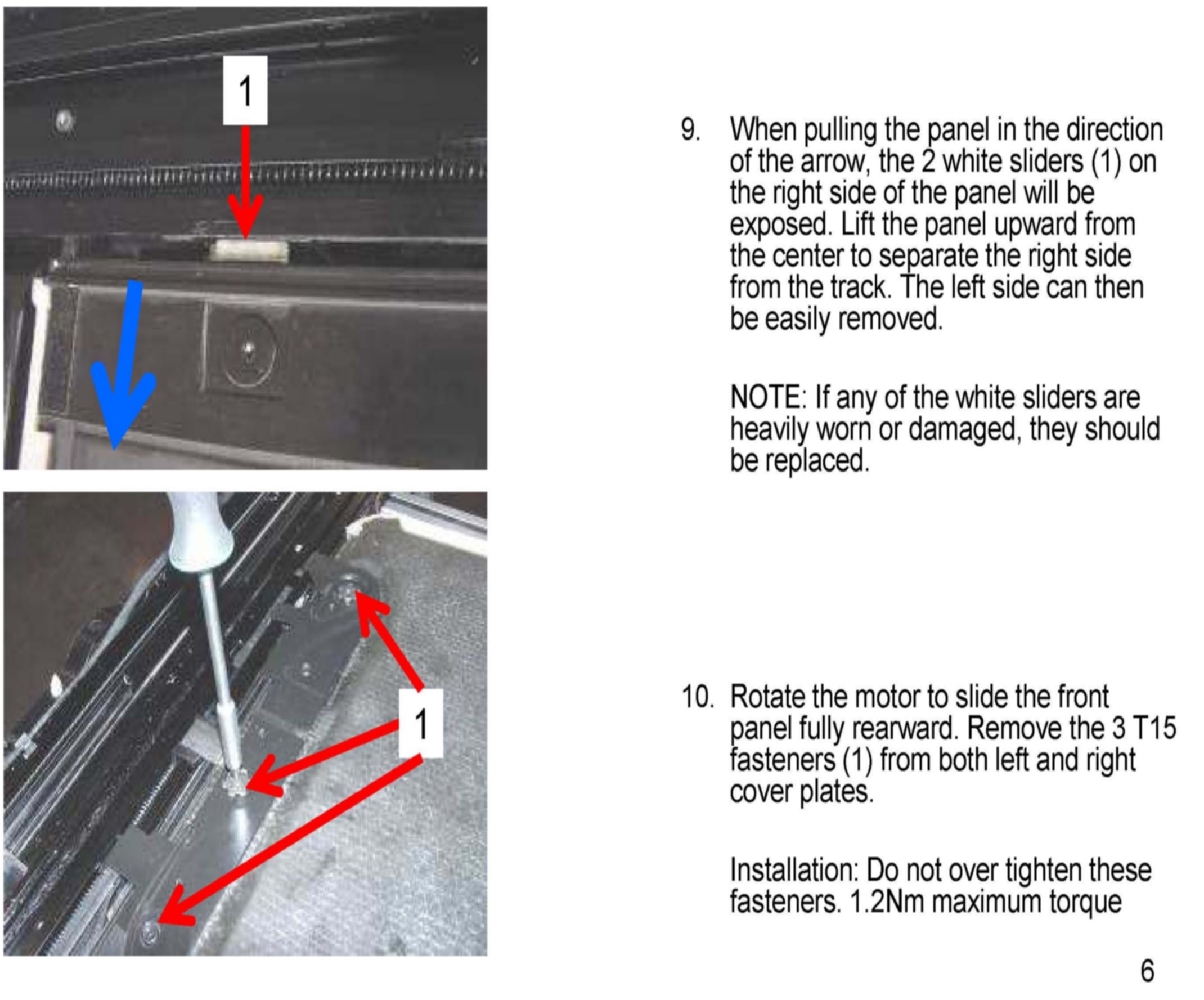 1

9. When pulling the panel in the direction of the arrow, the 2 white sliders (1) on the right side of the panel will be exposed. Lift the panel upward from the center to separate the right side from the track. The left side can then be easily removed.

NOTE: If any of the white sliders are heavily worn or damaged, they should be replaced.

1

10. Rotate the motor to slide the front panel fully rearward. Remove the 3 T15 fasteners (1) from both left and right cover plates.

Installation: Do not over tighten these fasteners. 1.2Nm maximum torque

6