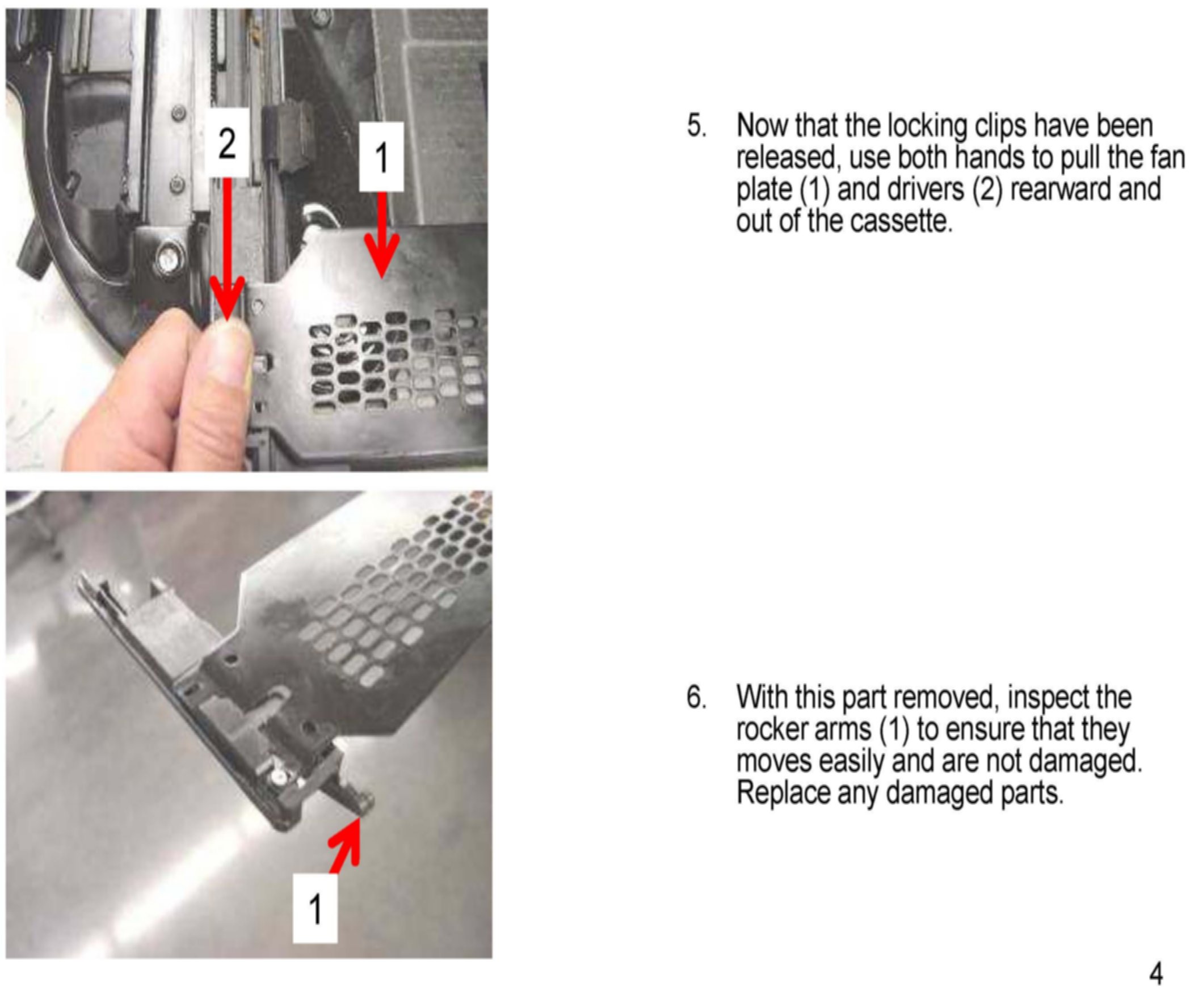 2

1

5. Now that the locking clips have been released, use both hands to pull the fan plate (1) and drivers (2) rearward and out of the cassette.

1

6. With this part removed, inspect the rocker arms (1) to ensure that they moves easily and are not damaged. Replace any damaged parts.

4