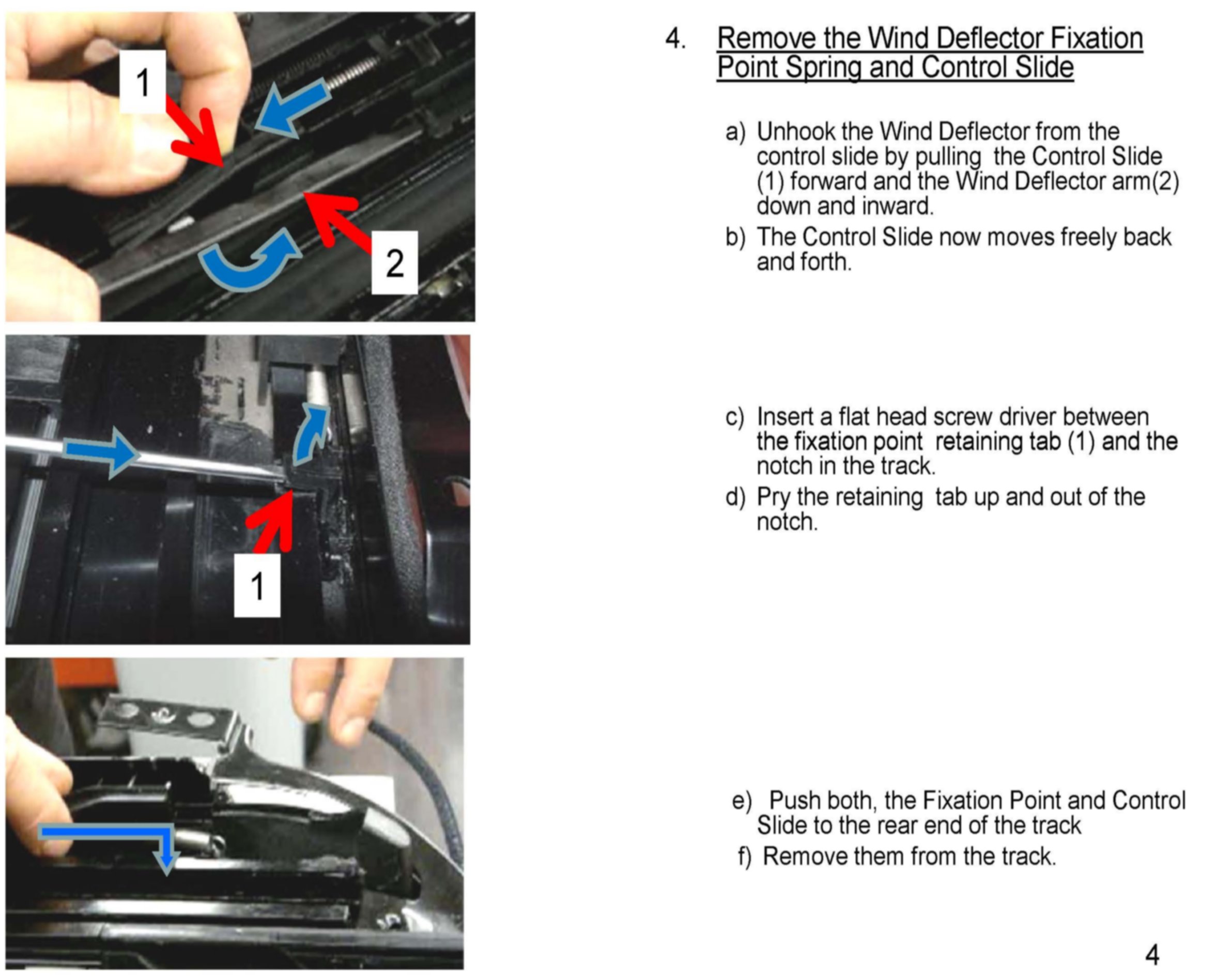 1

2

1

4. Remove the Wind Deflector Fixation Point Spring and Control Slide

a) Unhook the Wind Deflector from the control slide by pulling the Control Slide (1) forward and the Wind Deflector arm(2) down and inward.

b) The Control Slide now moves freely back and forth.

c) Insert a flat head screw driver between the fixation point retaining tab (1) and the notch in the track.

d) Pry the retaining tab up and out of the notch.

e) Push both, the Fixation Point and Control Slide to the rear end of the track

f) Remove them from the track.

4