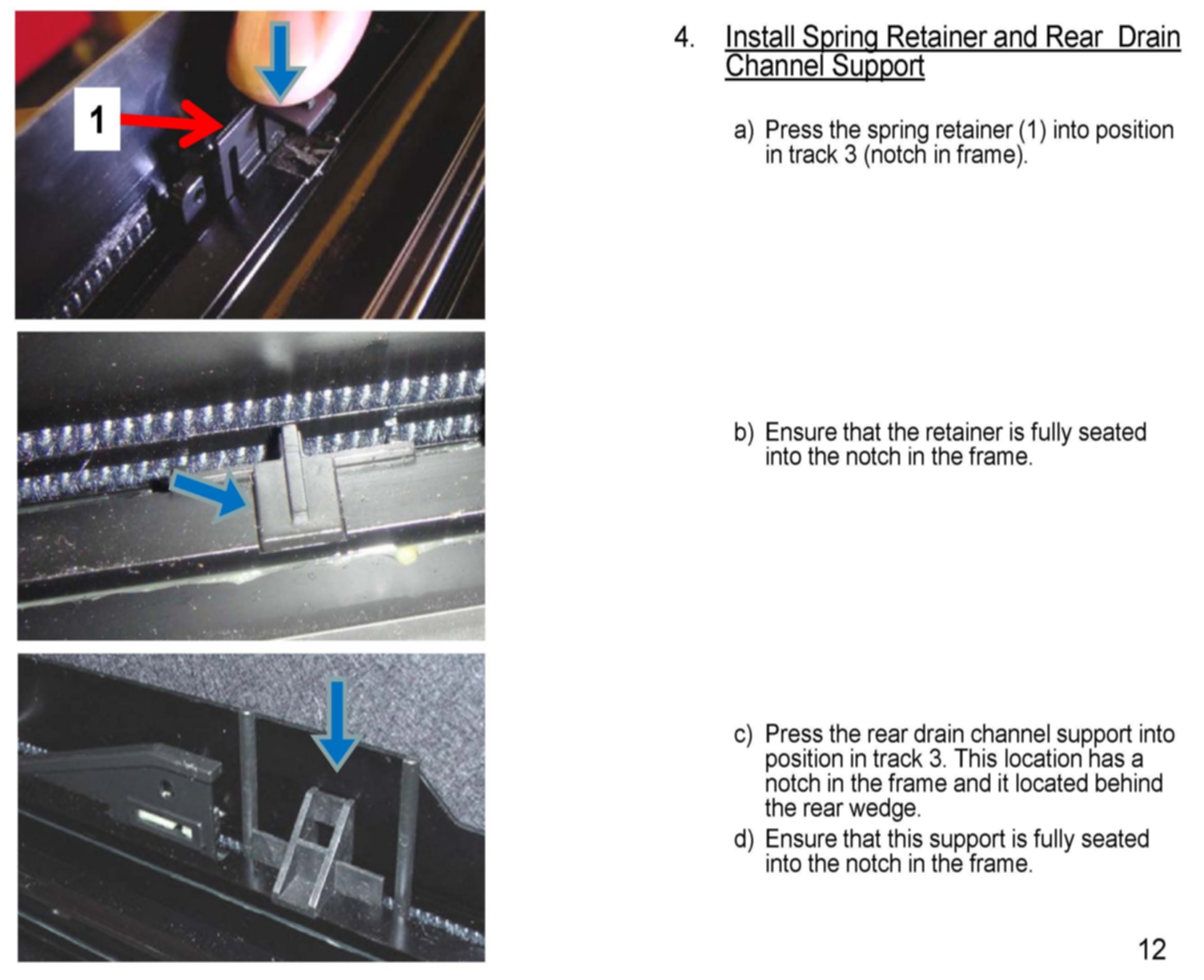 1

4. Install Spring Retainer and Rear  Drain Channel Support

a) Press the spring retainer (1) into position in track 3 (notch in frame).

b) Ensure that the retainer is fully seated into the notch in the frame.

c) Press the rear drain channel support into position in track 3. This location has a notch in the frame and it located behind the rear wedge.

d) Ensure that this support is fully seated into the notch in the frame.

12