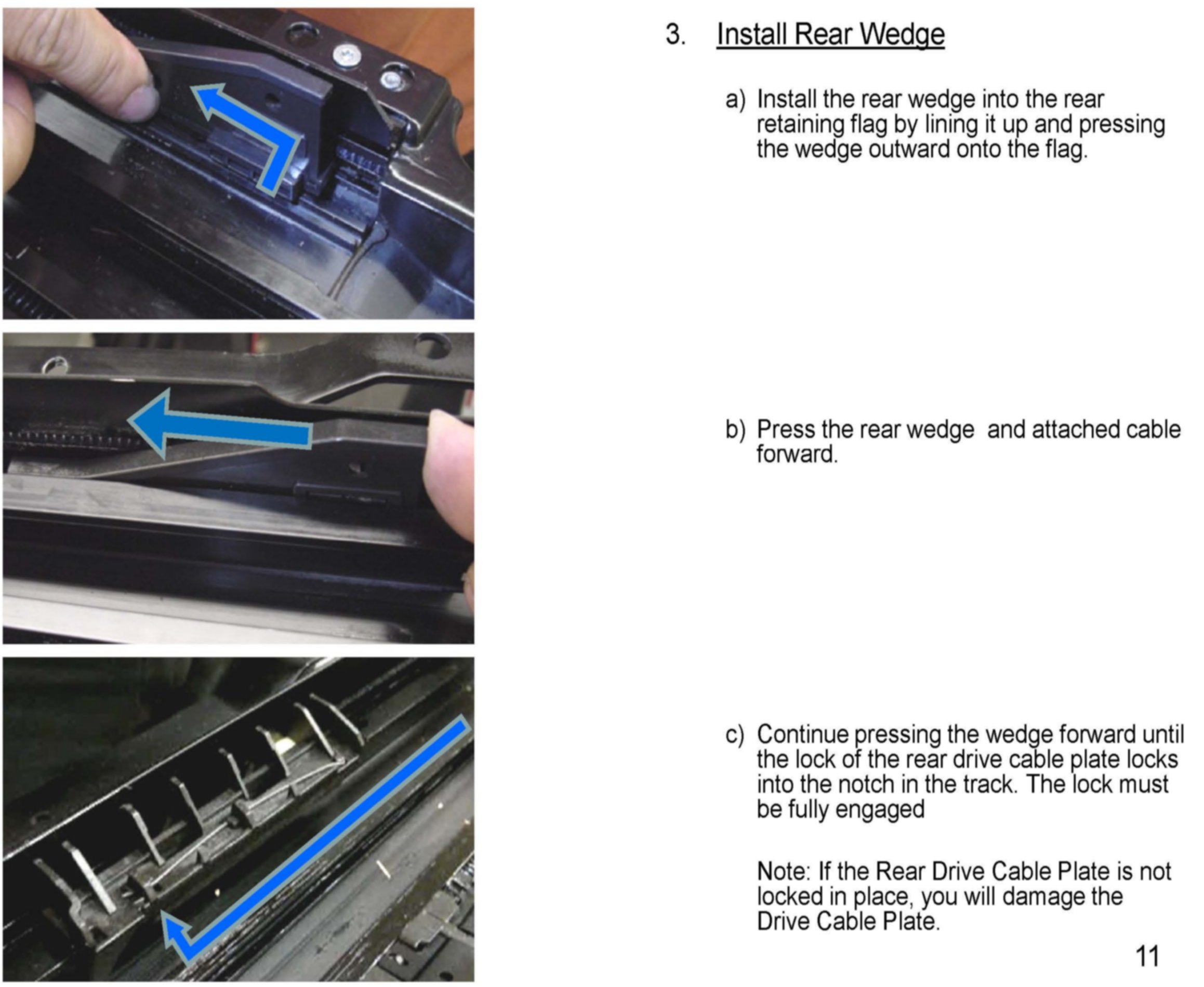 3. Install Rear Wedge

a) Install the rear wedge into the rear retaining flag by lining it up and pressing the wedge outward onto the flag.

b) Press the rear wedge  and attached cable forward.

c) Continue pressing the wedge forward until the lock of the rear drive cable plate locks into the notch in the track. The lock must be fully engaged

Note: If the Rear Drive Cable Plate is not locked in place, you will damage the Drive Cable Plate.

11