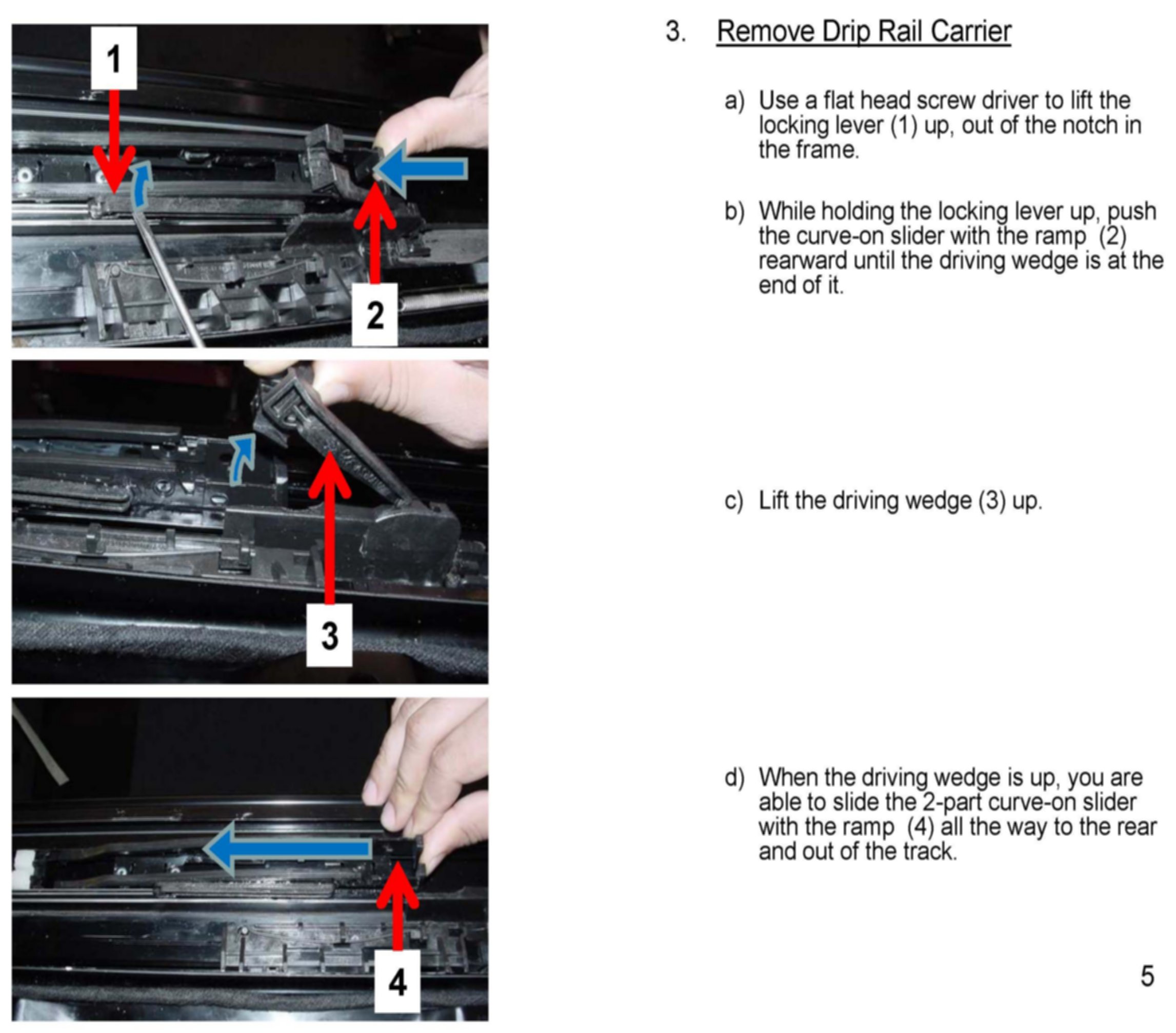 1

2

3

4

3. Remove Drip Rail Carrier

a) Use a flat head screw driver to lift the locking lever (1) up, out of the notch in the frame.

b) While holding the locking lever up, push the curve-on slider with the ramp (2) rearward until the driving wedge is at the end of it.

c) Lift the driving wedge (3) up.

d) When the driving wedge is up, you are able to slide the 2-part curve-on slider with the ramp (4) all the way to the rear and out of the track.

5