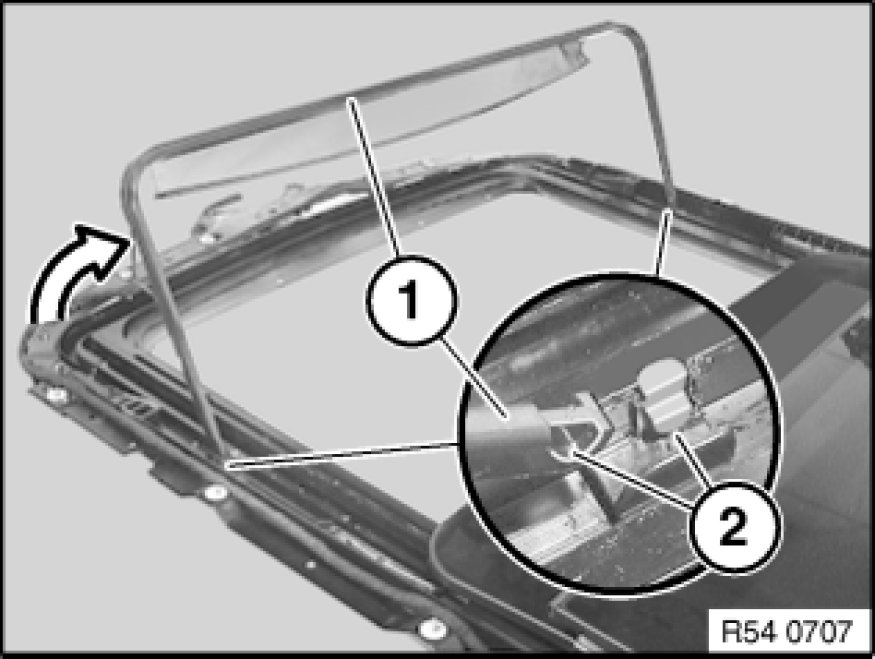 1
2
R54 0707