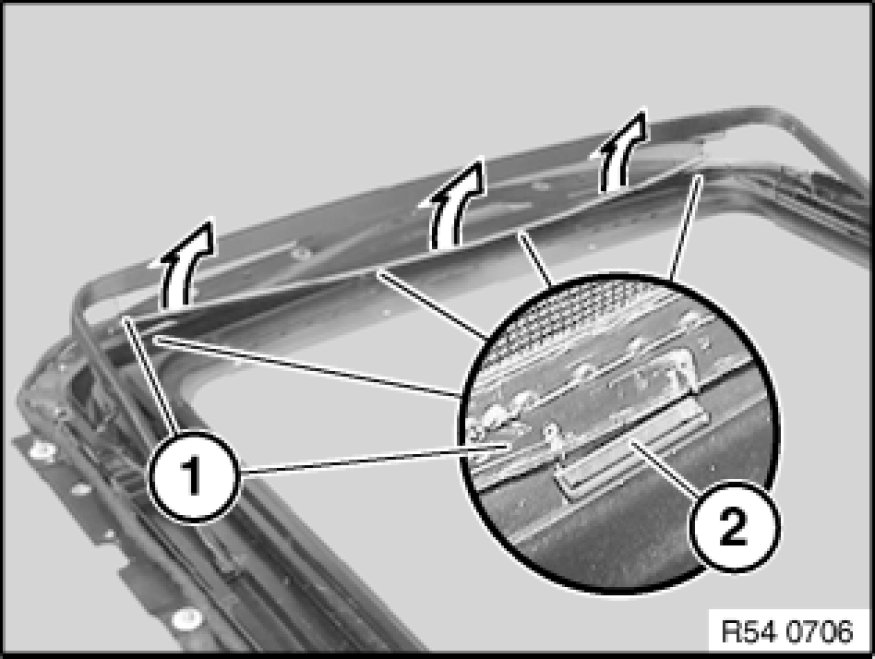 1
2
R54 0706