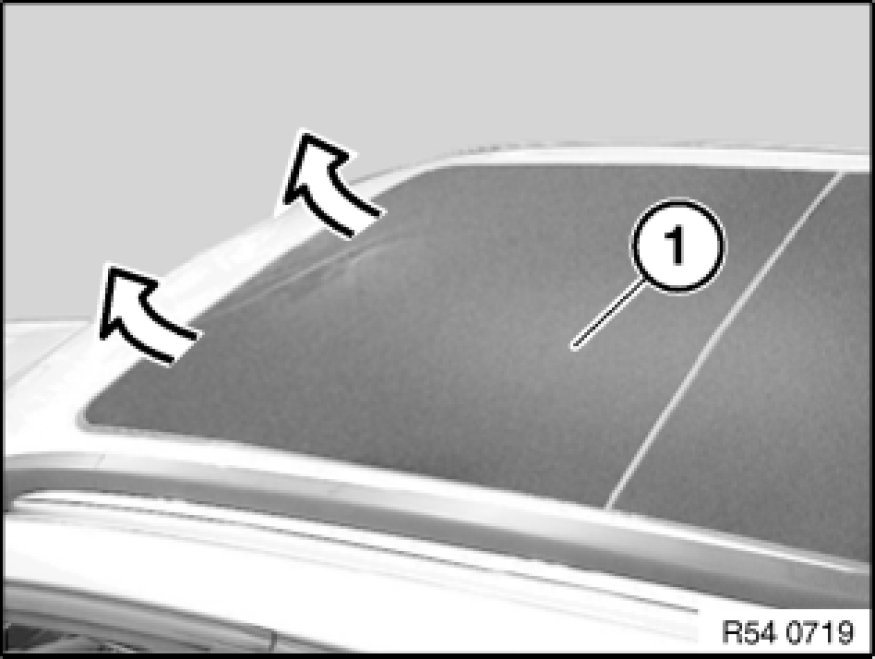 1

R54 0719