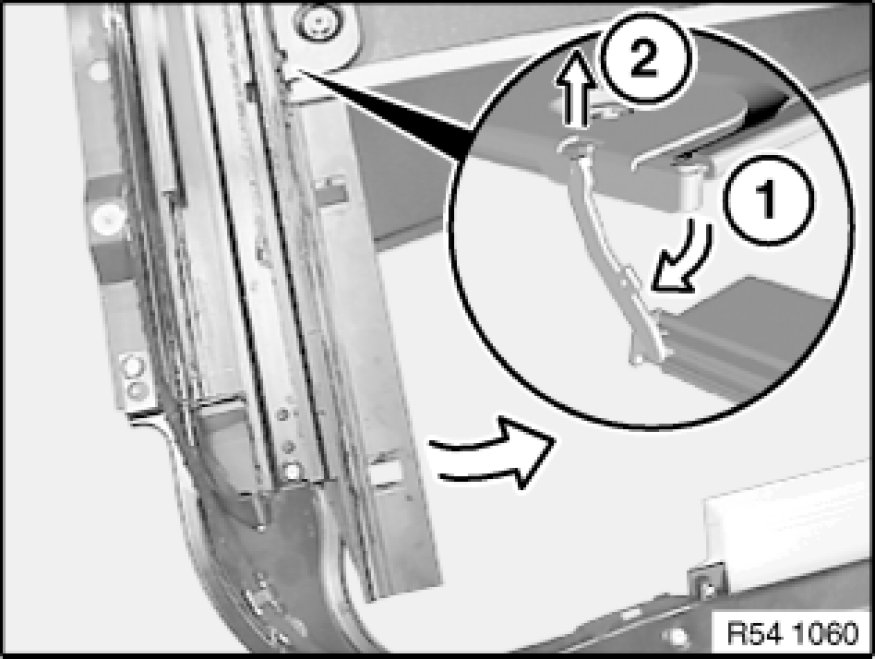 2
1
R54 1060