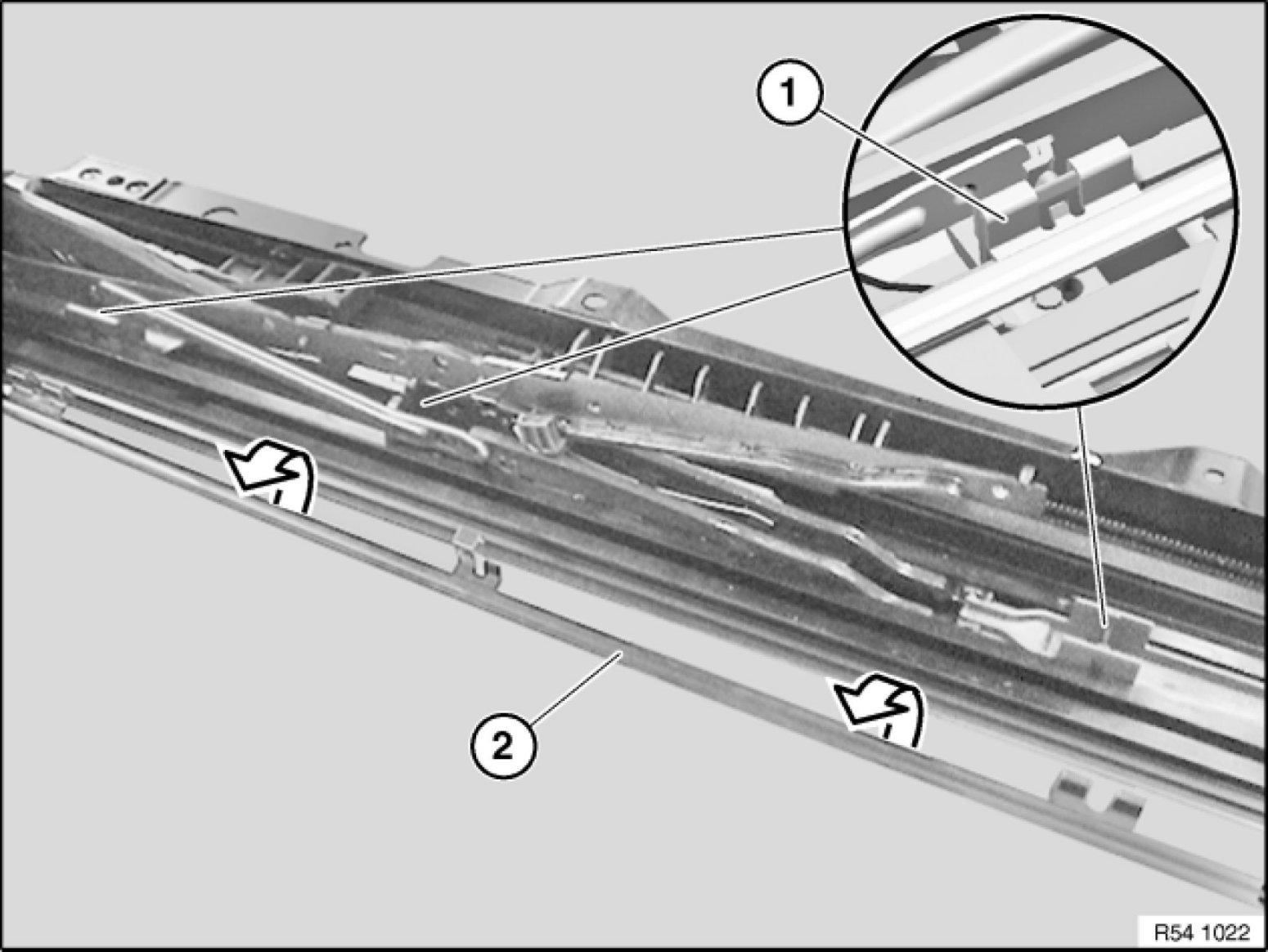 1

2

R54 1022