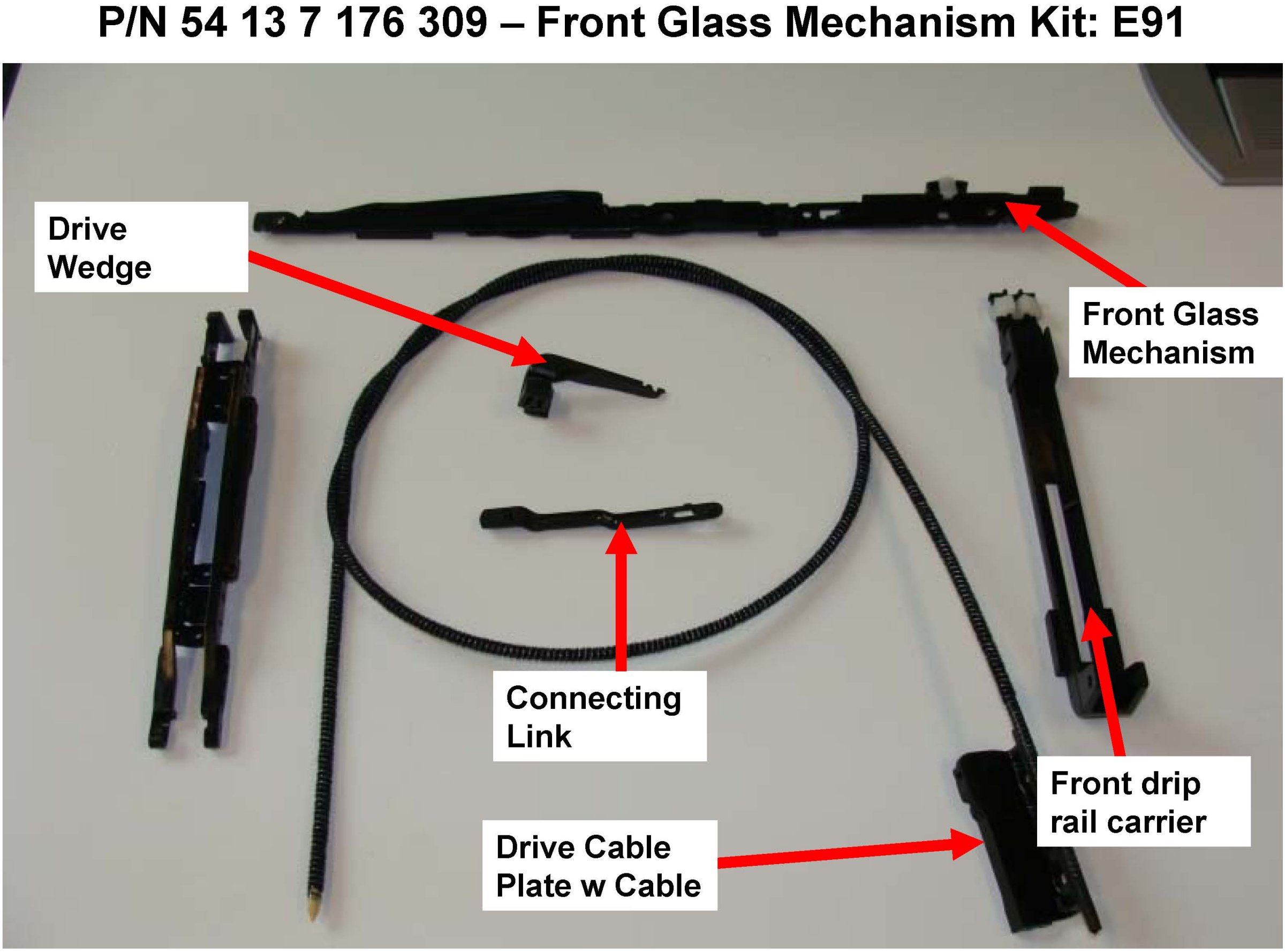 P/N 54 13 7 176 309 – Front Glass Mechanism Kit: E91

Drive Wedge

Front Glass Mechanism

Connecting Link

Front drip rail carrier

Drive Cable Plate w Cable