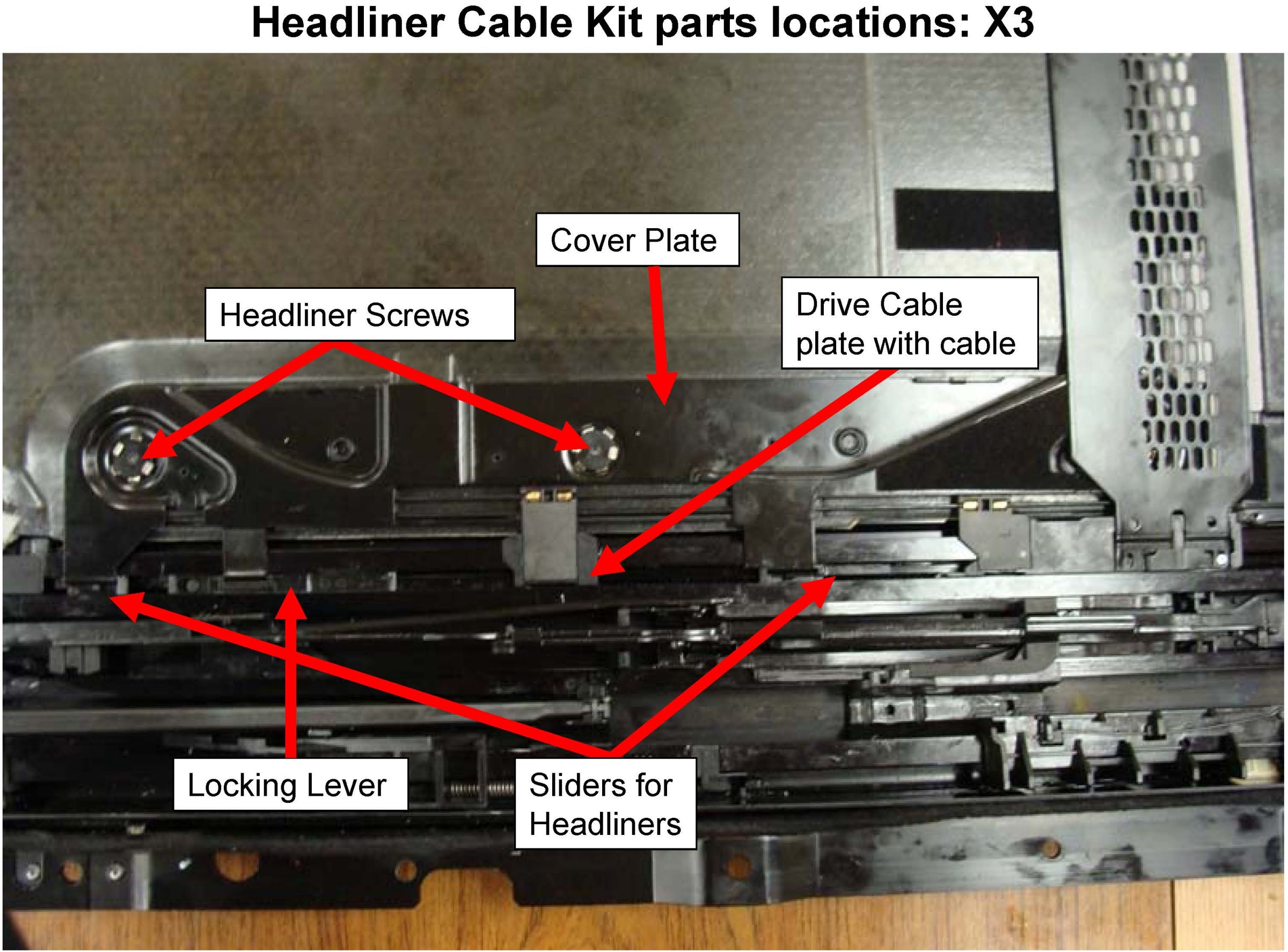 Headliner Cable Kit parts locations: X3

Cover Plate

Headliner Screws

Drive Cable plate with cable

Locking Lever

Sliders for Headliners