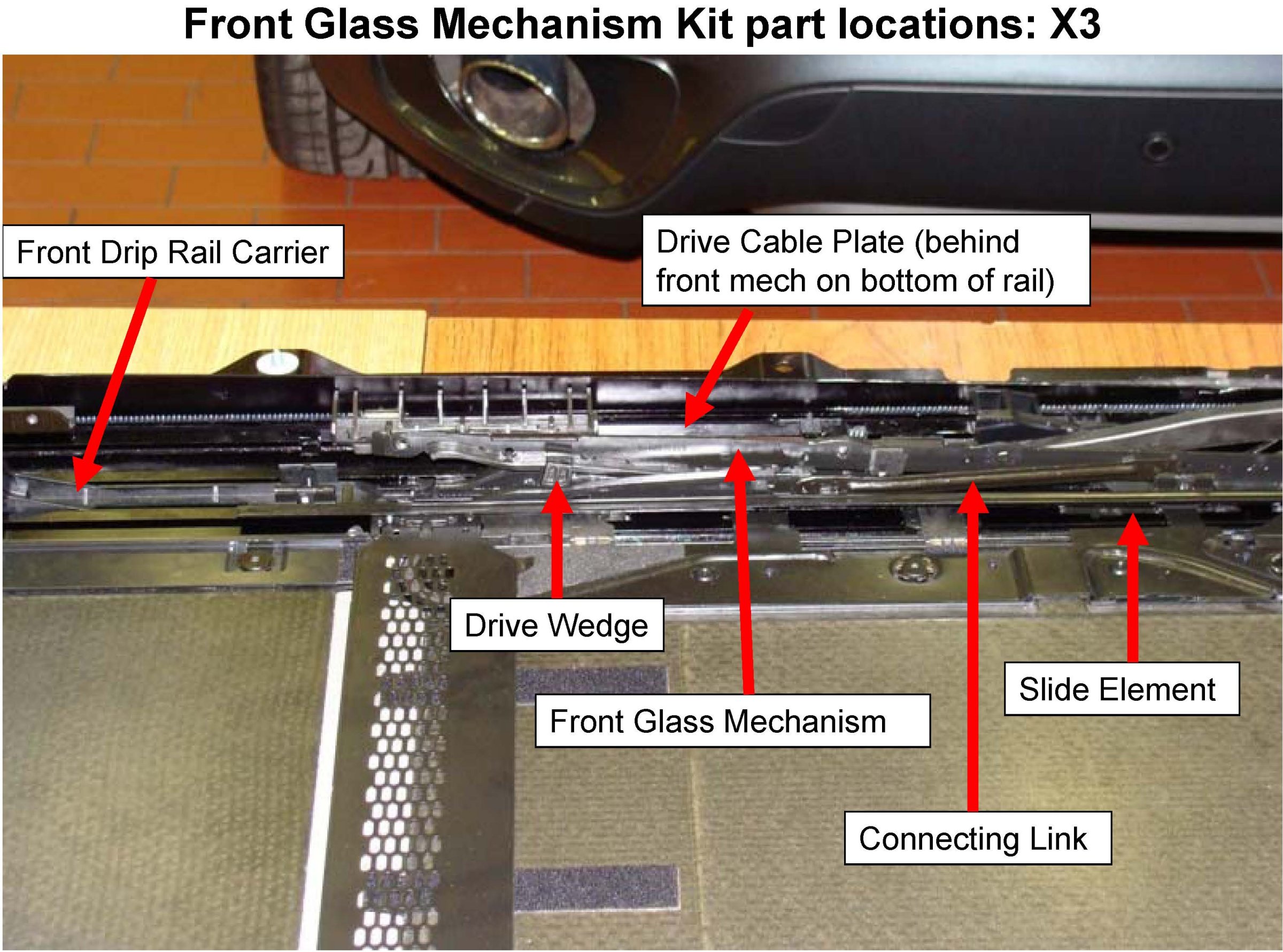 Front Glass Mechanism Kit part locations: X3

Front Drip Rail Carrier

Drive Cable Plate (behind front mech on bottom of rail)

Drive Wedge

Front Glass Mechanism

Slide Element

Connecting Link