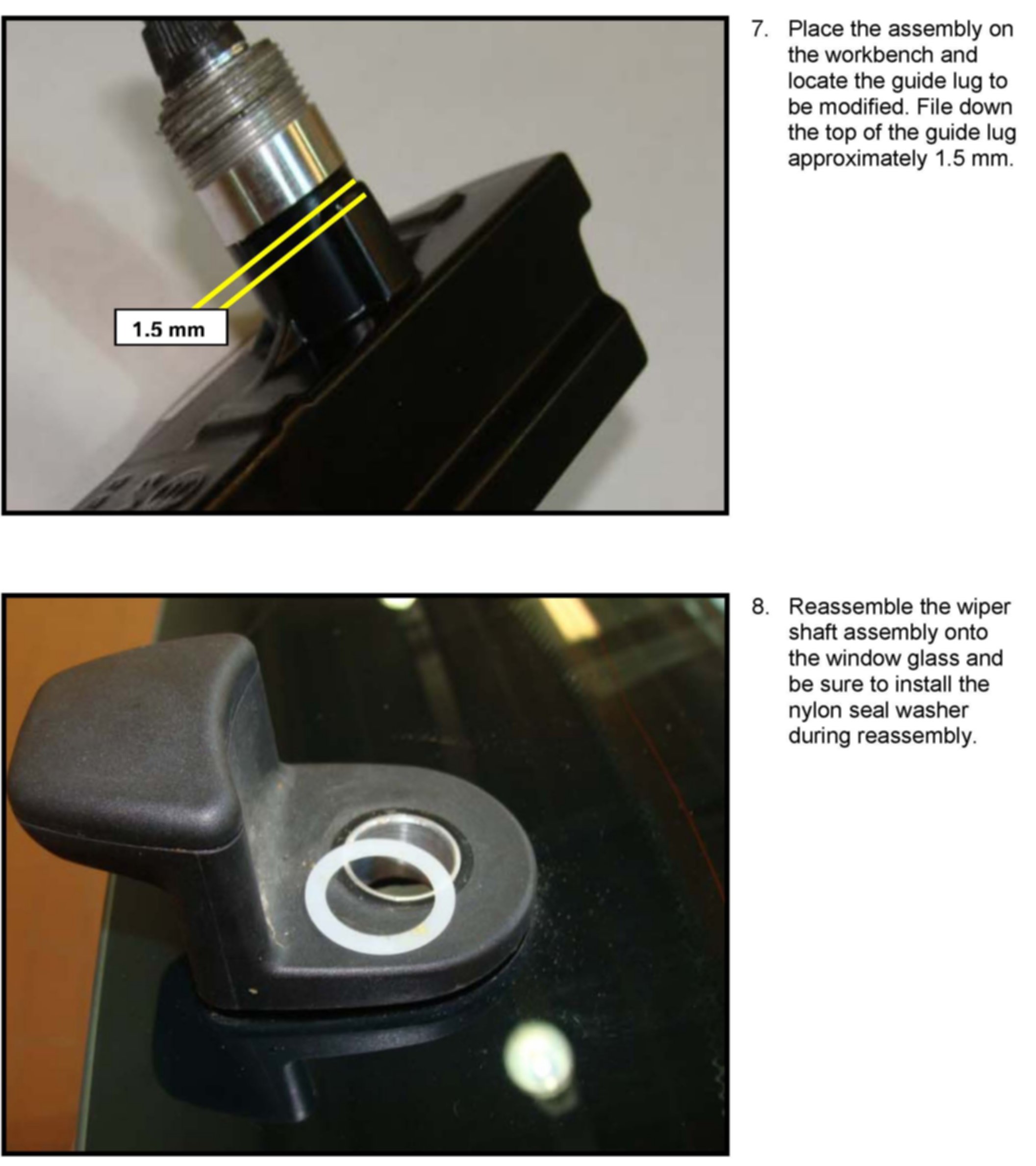 1.5 mm

7. Place the assembly on the workbench and locate the guide lug to be modified. File down the top of the guide lug approximately 1.5 mm.

8. Reassemble the wiper shaft assembly onto the window glass and be sure to install the nylon seal washer during reassembly.