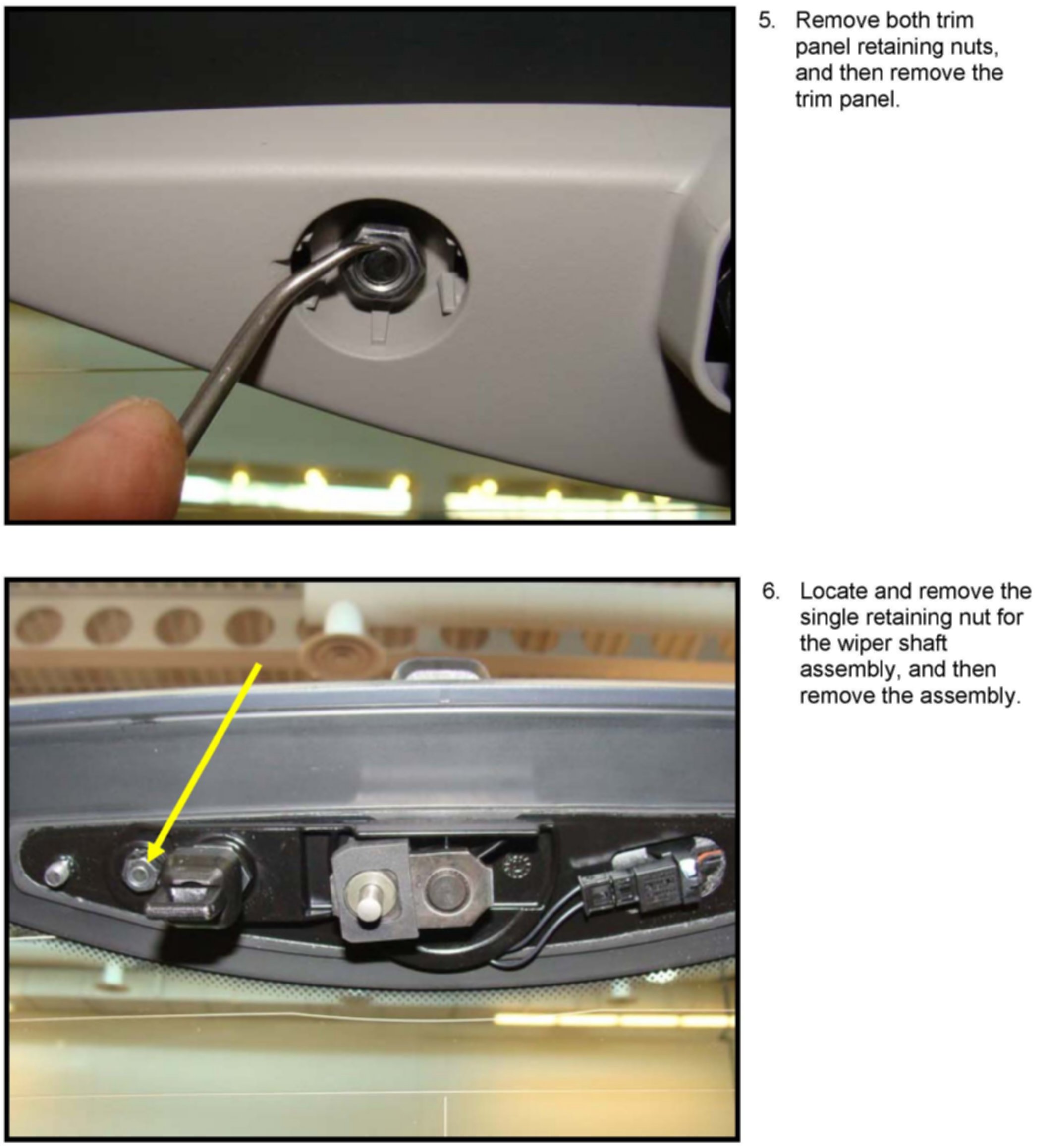 5. Remove both trim panel retaining nuts, and then remove the trim panel.

6. Locate and remove the single retaining nut for the wiper shaft assembly, and then remove the assembly.