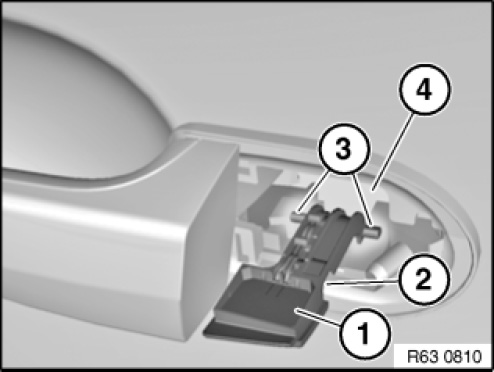 4
3
2
1
R63 0810