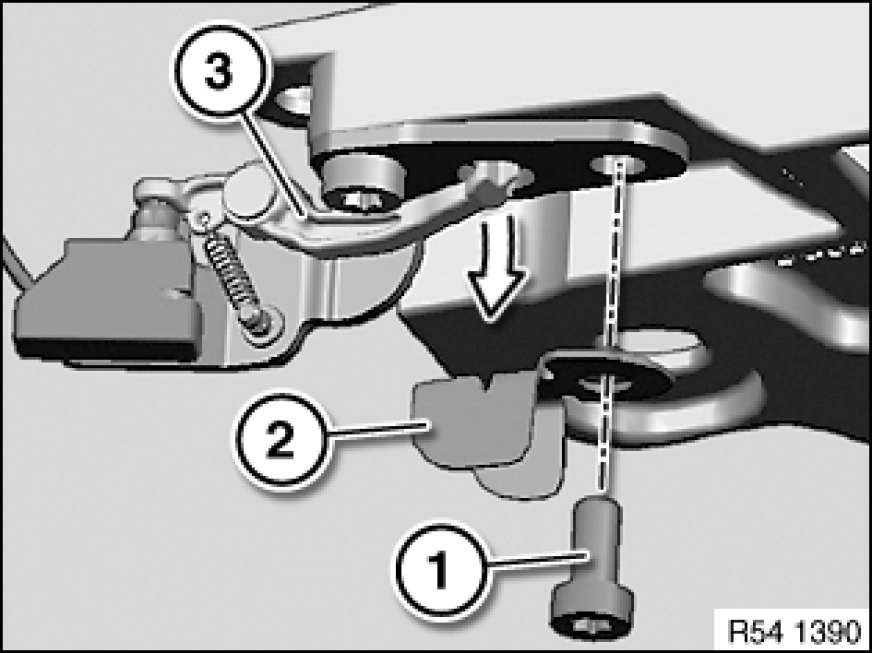 3
2
1
R54 1390