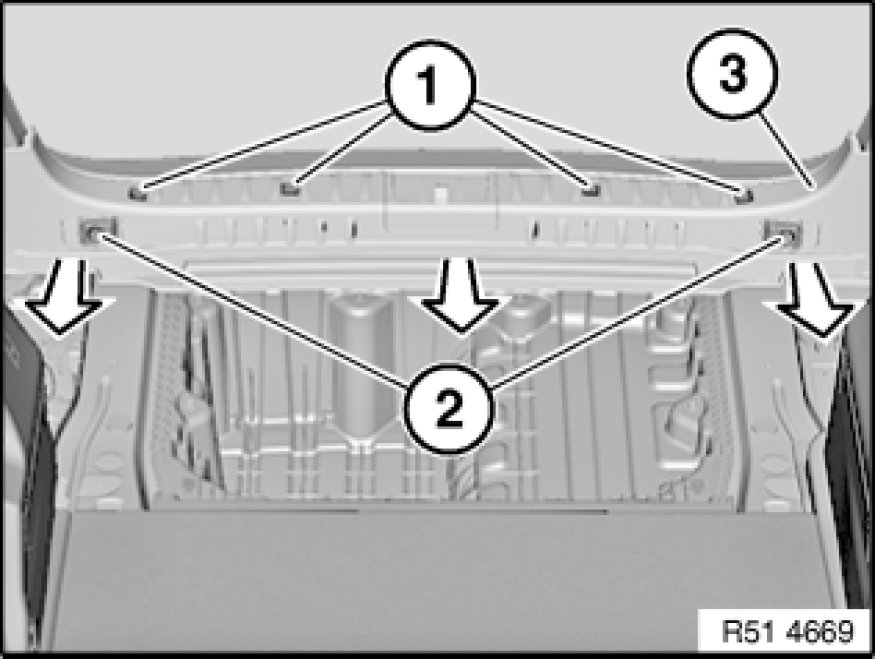 1
3
2
R51 4669