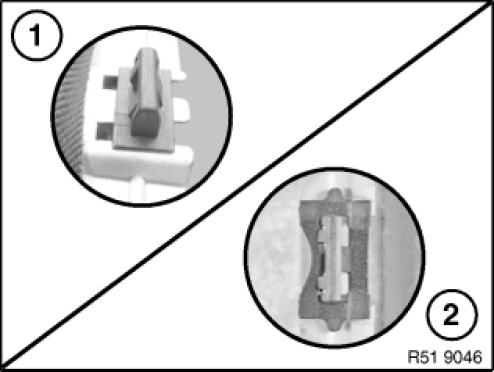 1

2

R51 9046