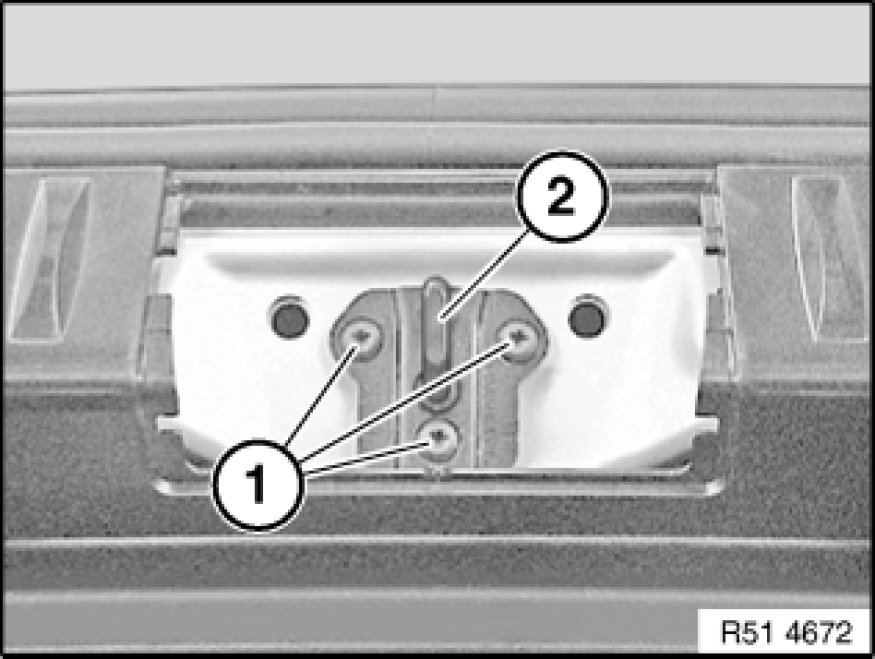 2
1
R51 4672