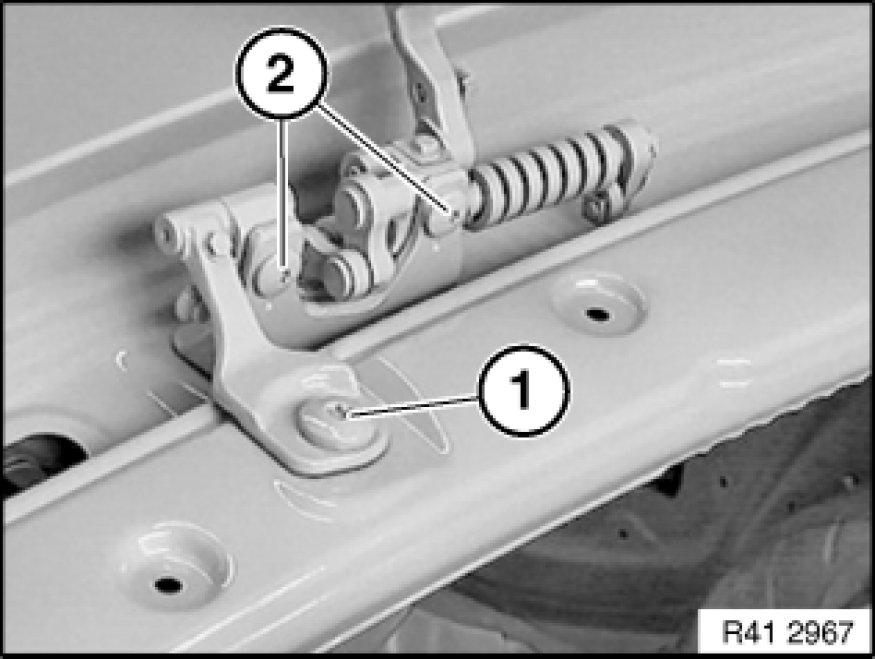 2
1
R41 2967