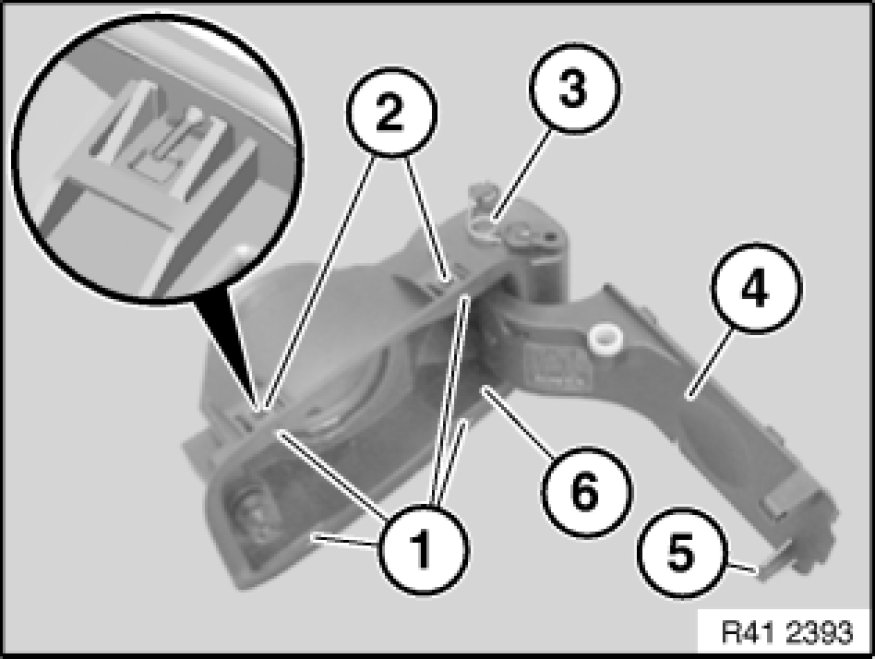 2
3
4
6
1
5
R41 2393