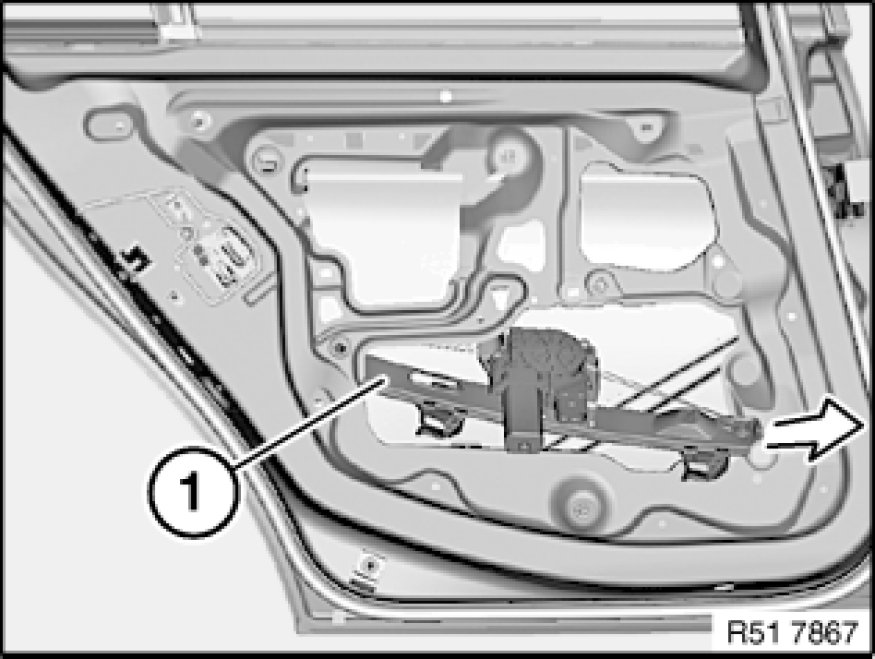 1

R51 7867