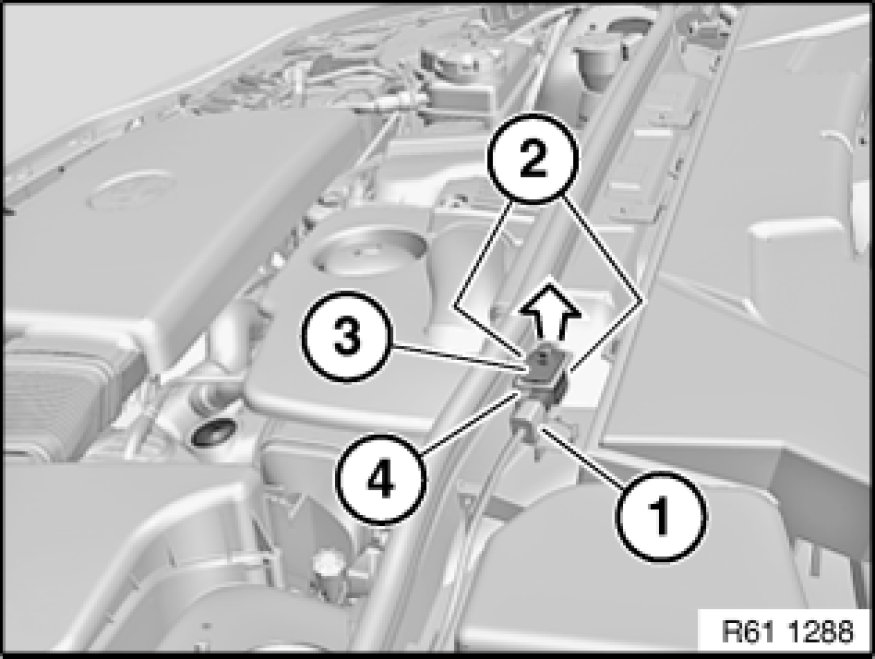 2
3
4
1
R61 1288