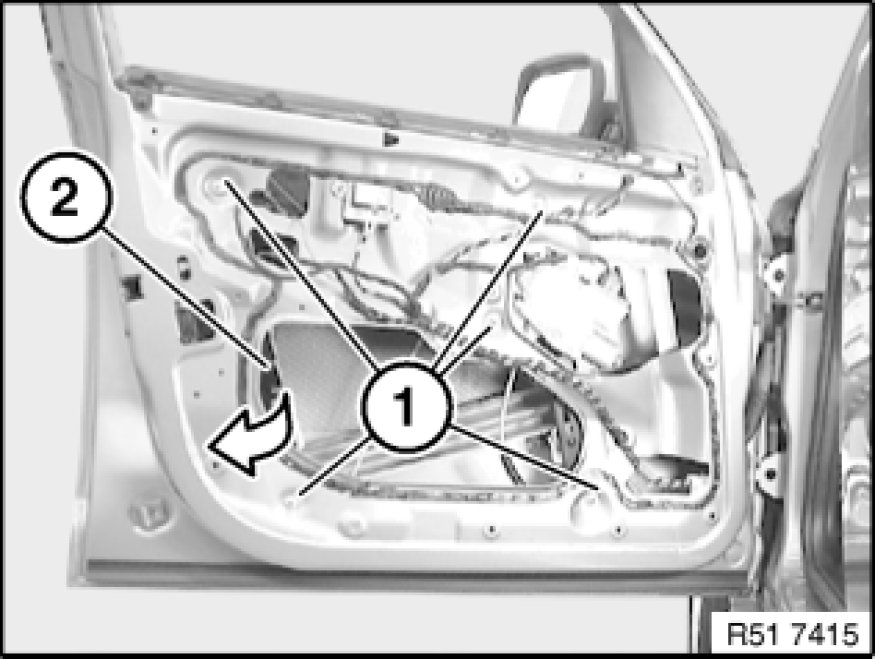 2
1
R51 7415