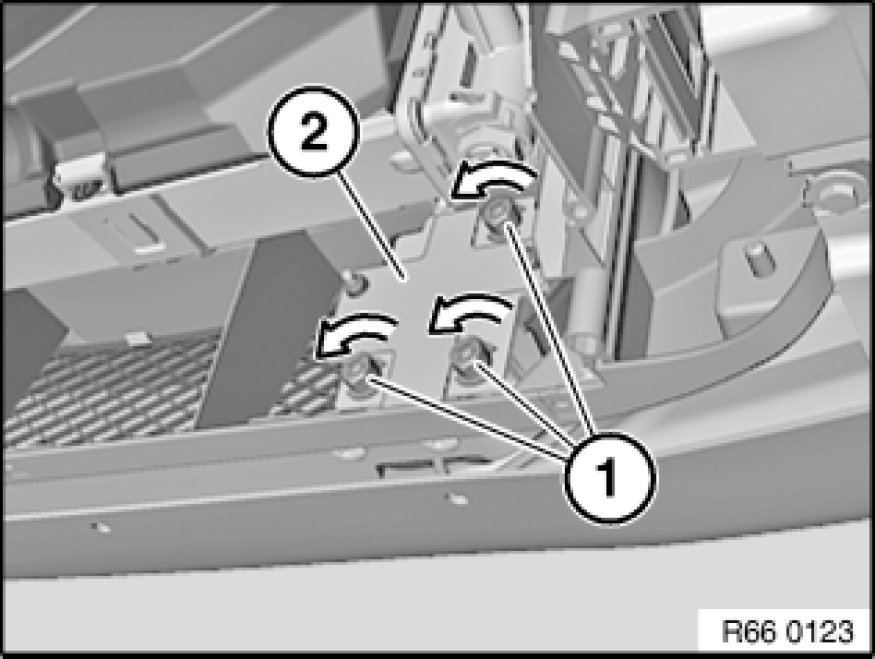 2

1

R66 0123