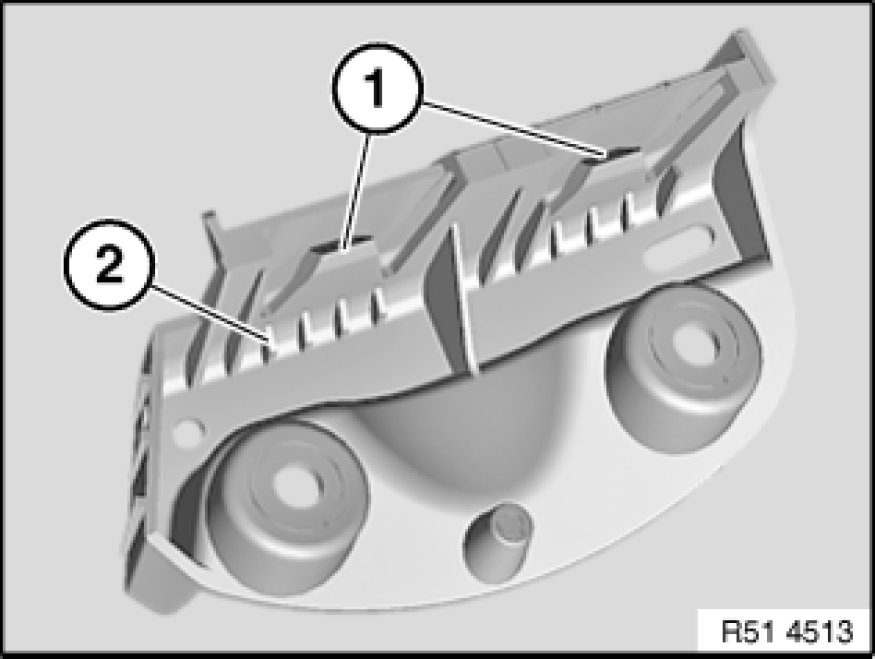 1
2
R51 4513