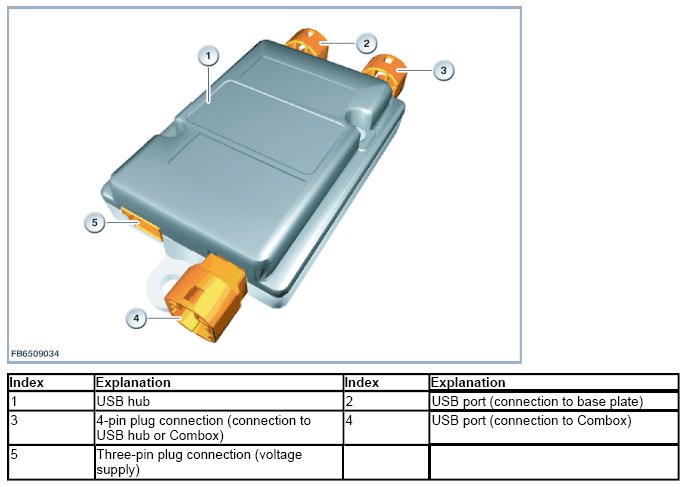 1
2
3
5
4

FB6509034

| Index | Explanation | Index | Explanation |
|---|---|---|---|
| 1 | USB hub | 2 | USB port (connection to base plate) |
| 3 | 4-pin plug connection (connection to USB hub or Combox) | 4 | USB port (connection to Combox) |
| 5 | Three-pin plug connection (voltage supply) | | |