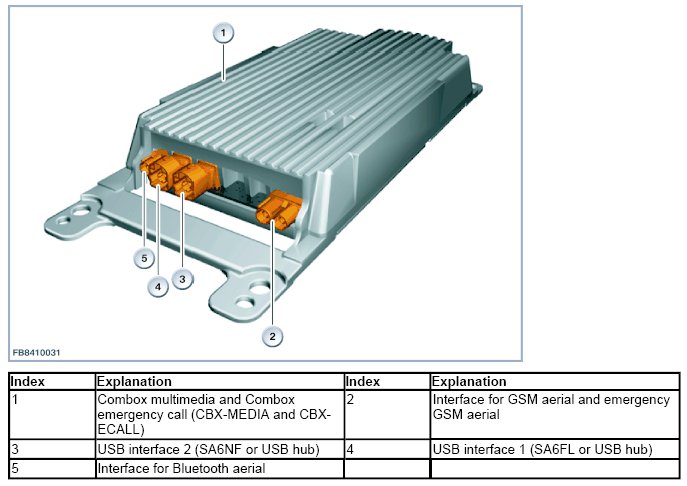 1

5

4

3

2

FB8410031

| Index | Explanation | Index | Explanation |
|---|---|---|---|
| 1 | Combox multimedia and Combox emergency call (CBX-MEDIA and CBX-ECALL) | 2 | Interface for GSM aerial and emergency GSM aerial |
| 3 | USB interface 2 (SA6NF or USB hub) | 4 | USB interface 1 (SA6FL or USB hub) |
| 5 | Interface for Bluetooth aerial | | |