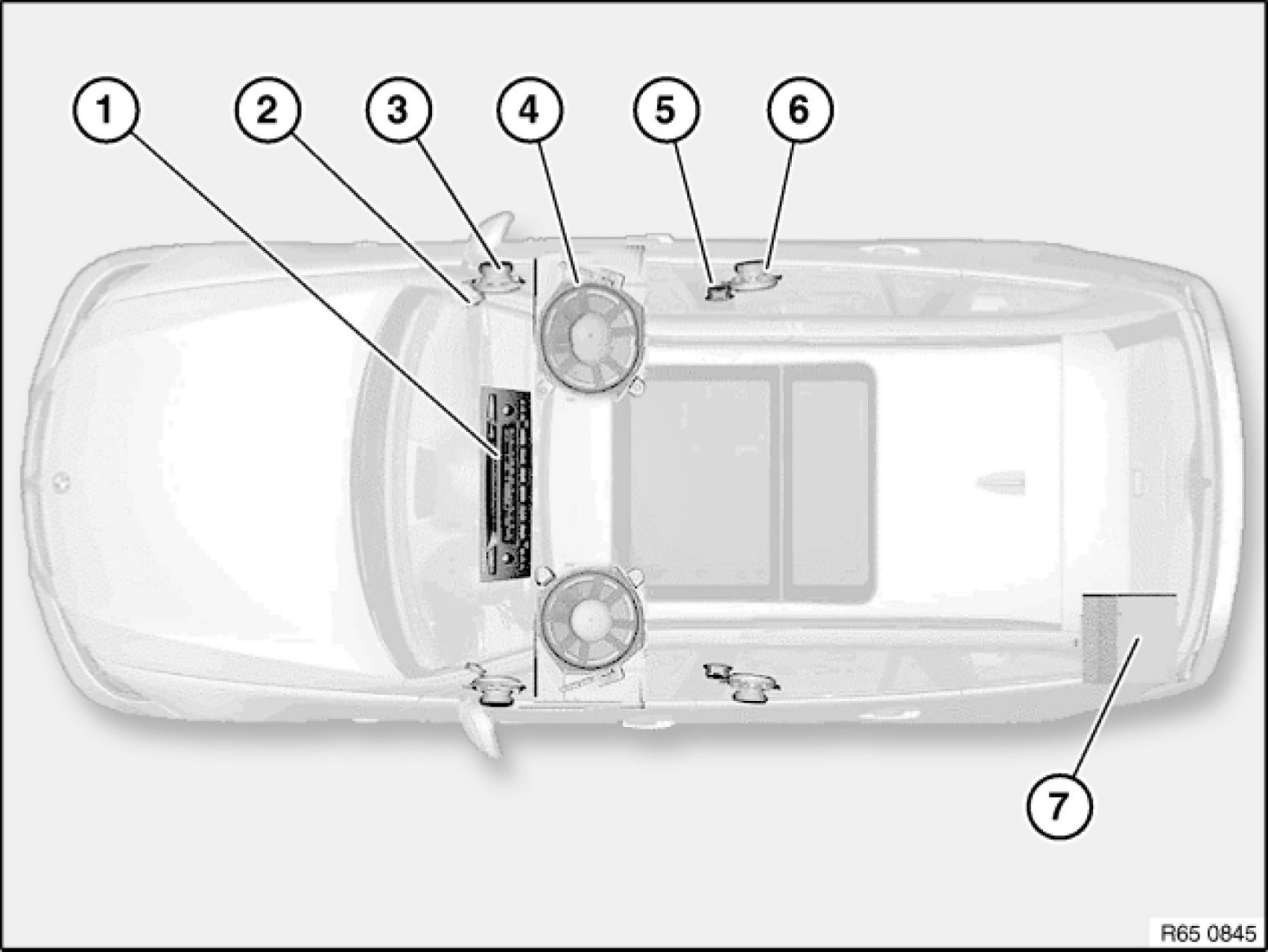 1
2
3
4
5
6
7
R65 0845