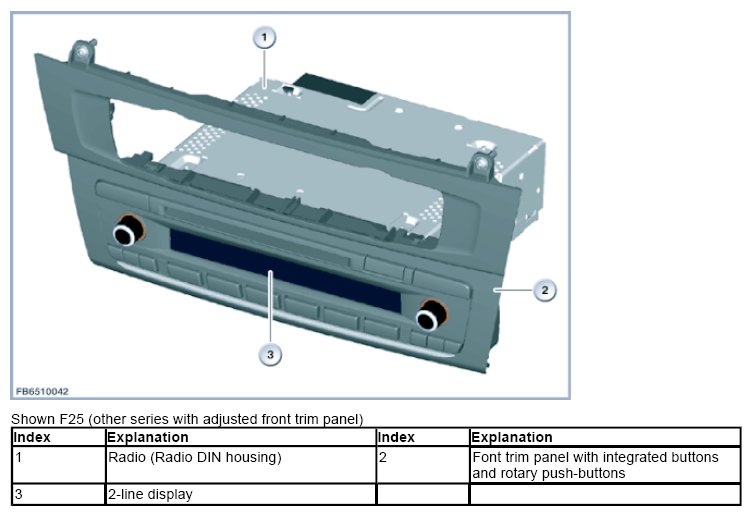 1

2

3

FB6510042

Shown F25 (other series with adjusted front trim panel)

| Index | Explanation | Index | Explanation |
|---|---|---|---|
| 1 | Radio (Radio DIN housing) | 2 | Font trim panel with integrated buttons and rotary push-buttons |
| 3 | 2-line display | | |