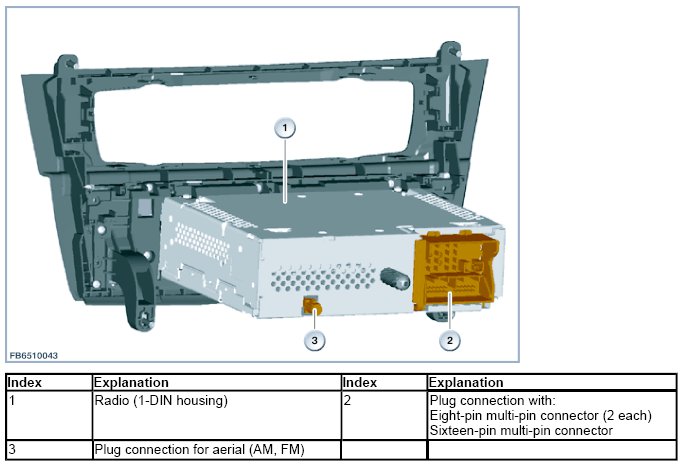 1

3

2

FB6510043

| Index | Explanation | Index | Explanation |
|---|---|---|---|
| 1 | Radio (1-DIN housing) | 2 | Plug connection with: Eight-pin multi-pin connector (2 each) Sixteen-pin multi-pin connector |
| 3 | Plug connection for aerial (AM, FM) | | |