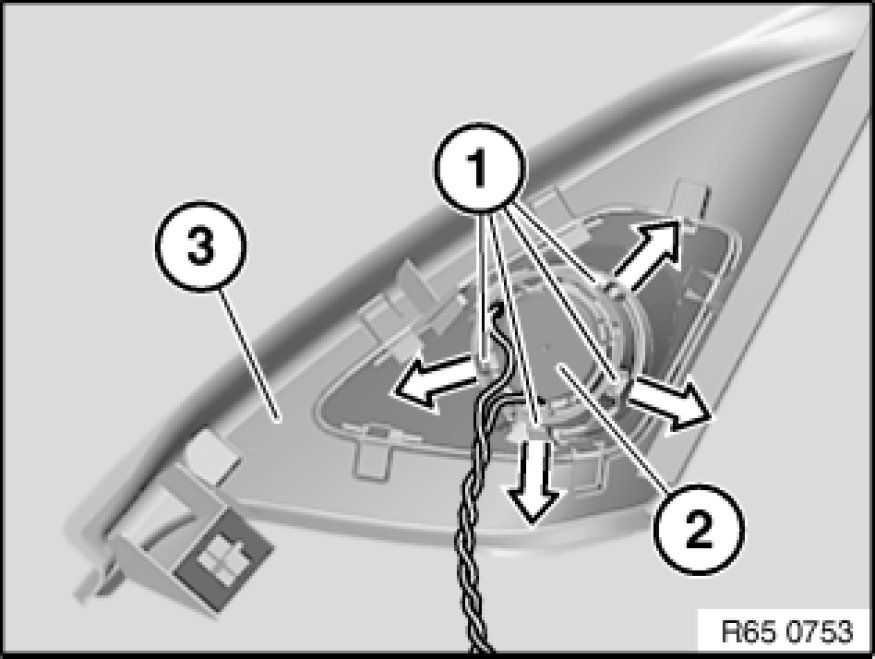 1
3
2
R65 0753