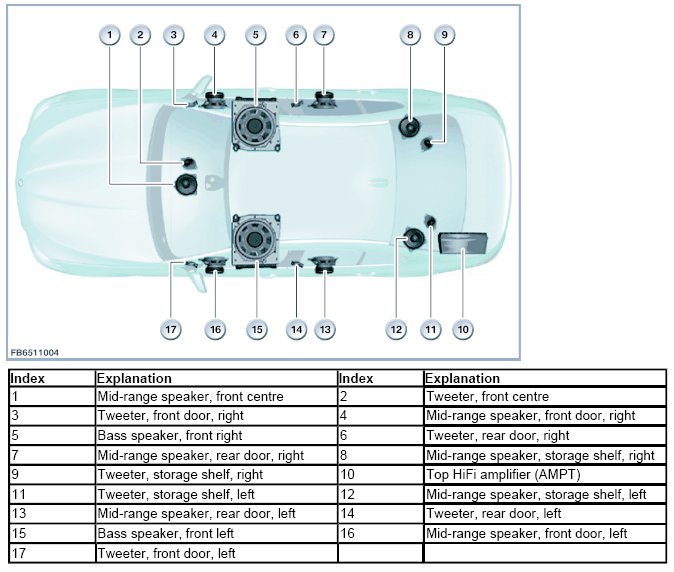 1 2 3 4 5 6 7 8 9

17 16 15 14 13 12 11 10

FB6511004

| Index | Explanation | Index | Explanation |
|---|---|---|---|
| 1 | Mid-range speaker, front centre | 2 | Tweeter, front centre |
| 3 | Tweeter, front door, right | 4 | Mid-range speaker, front door, right |
| 5 | Bass speaker, front right | 6 | Tweeter, rear door, right |
| 7 | Mid-range speaker, rear door, right | 8 | Mid-range speaker, storage shelf, right |
| 9 | Tweeter, storage shelf, right | 10 | Top HiFi amplifier (AMPT) |
| 11 | Tweeter, storage shelf, left | 12 | Mid-range speaker, storage shelf, left |
| 13 | Mid-range speaker, rear door, left | 14 | Tweeter, rear door, left |
| 15 | Bass speaker, front left | 16 | Mid-range speaker, front door, left |
| 17 | Tweeter, front door, left | | |