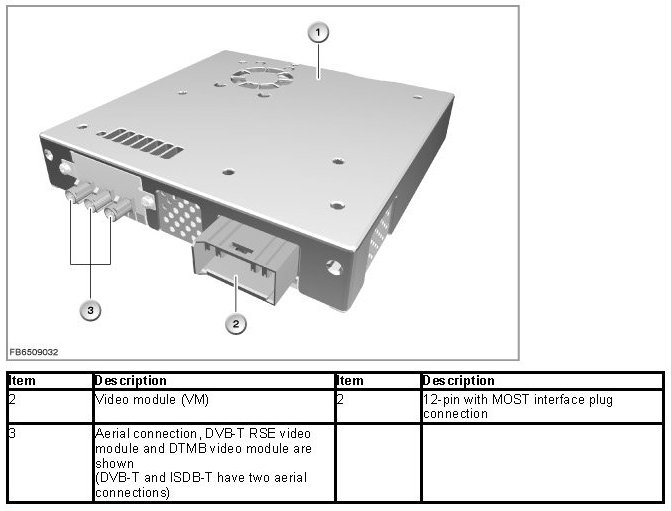 1

3

2

FB6509032

| Item | Description | Item | Description |
|---|---|---|---|
| 2 | Video module (VM) | 2 | 12-pin with MOST interface plug connection |
| 3 | Aerial connection, DVB-T RSE video module and DTMB video module are shown (DVB-T and ISDB-T have two aerial connections) | | |