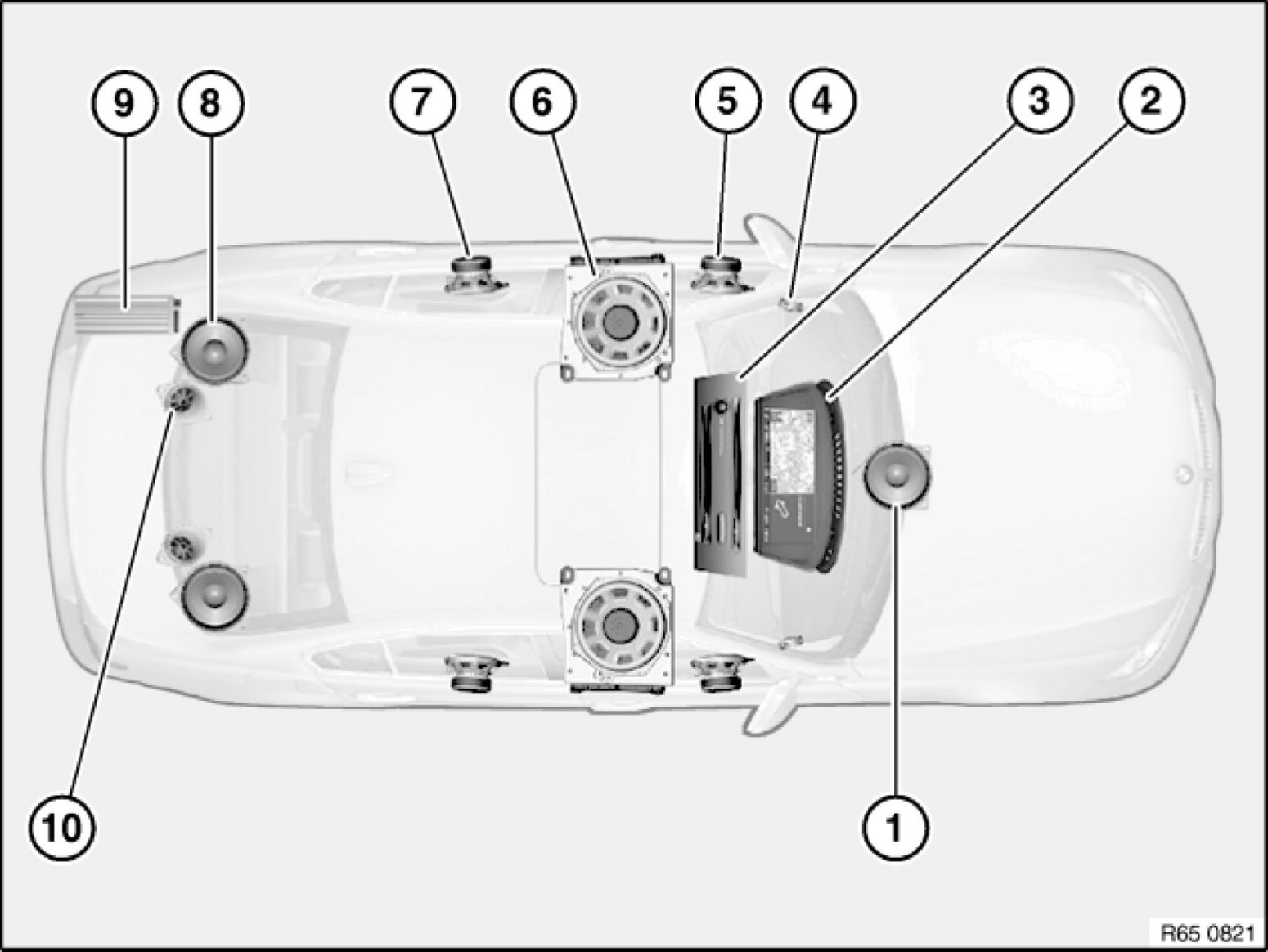 9
8
7
6
5
4
3
2
10
1
R65 0821