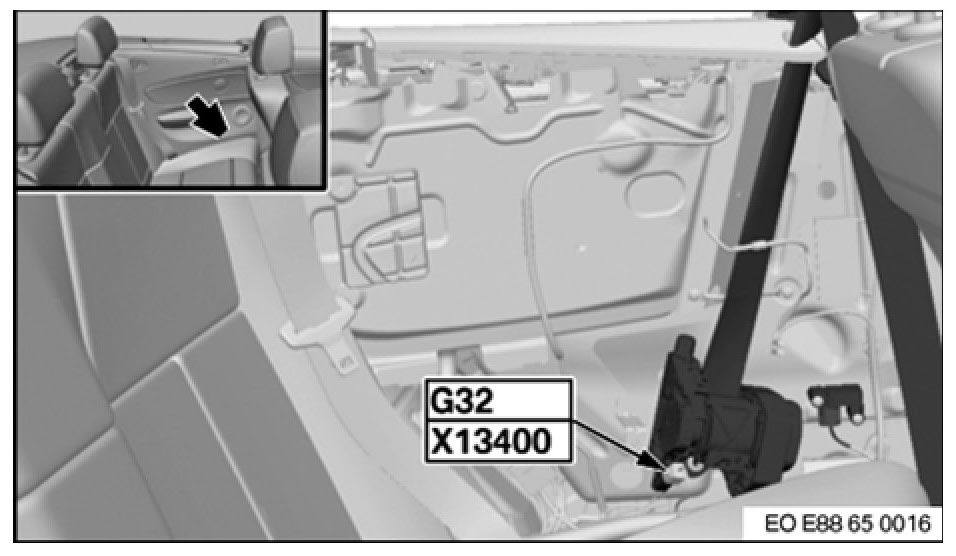 G32
X13400
EO E88 65 0016