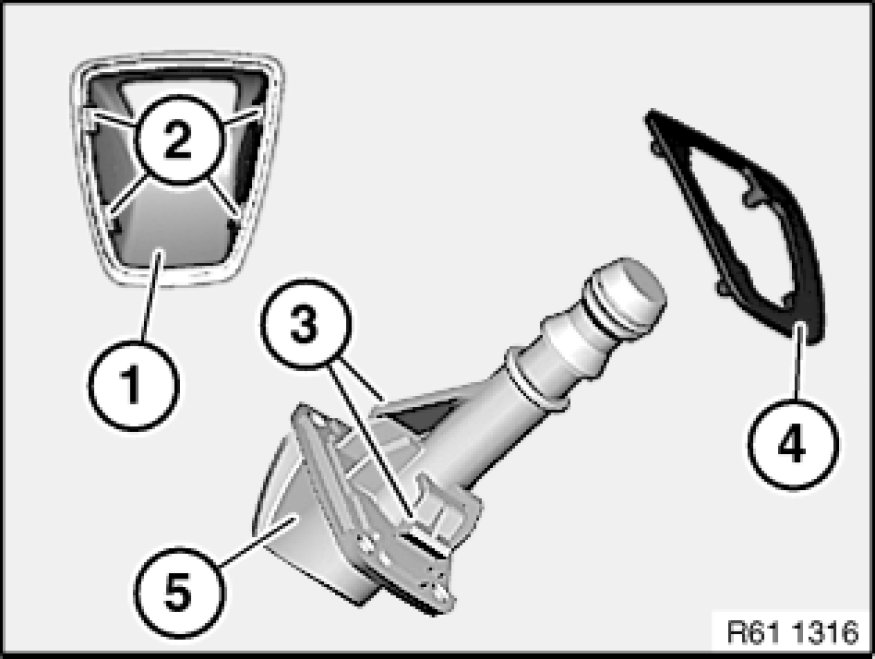 2
1
3
4
5
R61 1316